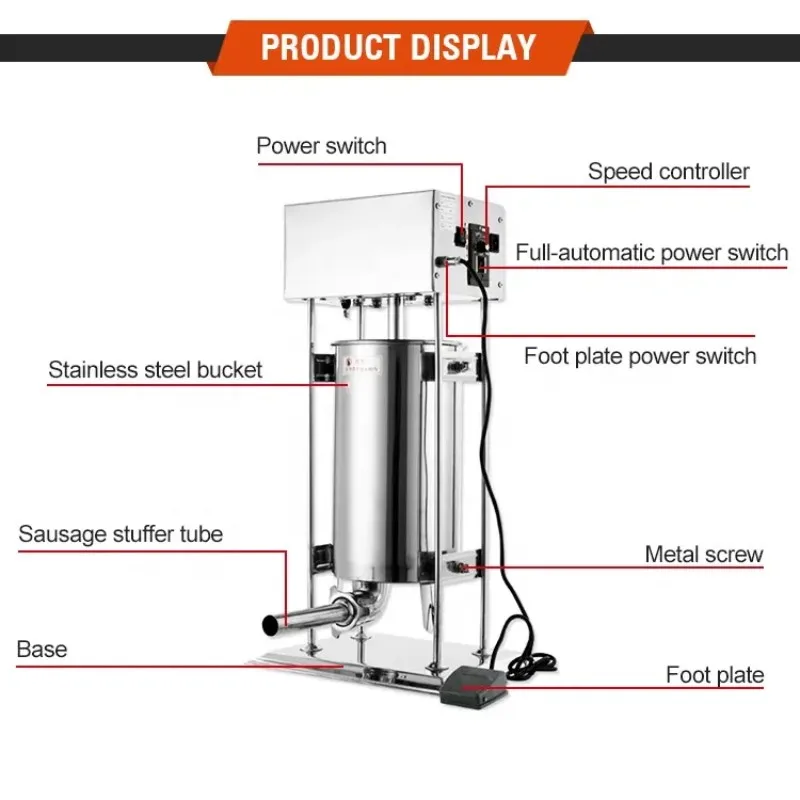 PRODUCT DISPLAY

Power switch

Speed controller

Full-automatic power switch

Foot plate power switch

Stainless steel bucket

Sausage stuffer tube

Metal screw

Base

Foot plate