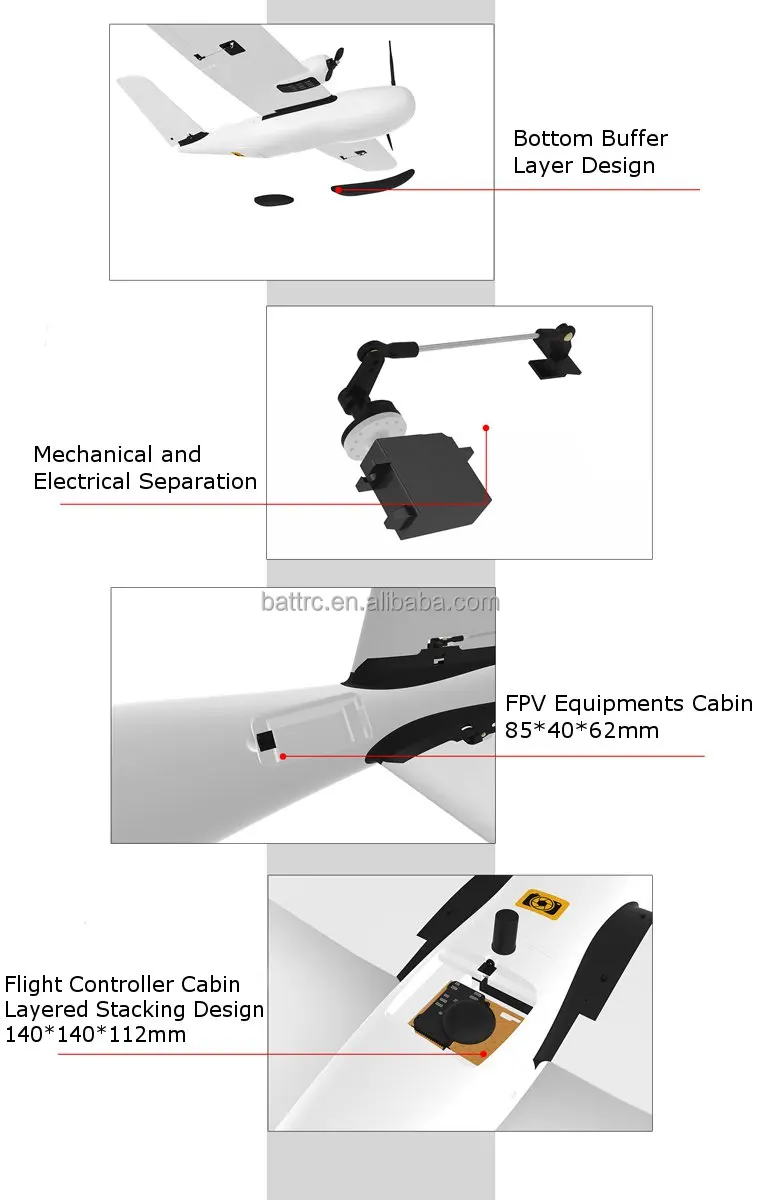 Bottom Buffer
Layer Design

Mechanical and
Electrical Separation

FPV Equipments Cabin
85*40*62mm

Flight Controller Cabin
Layered Stacking Design
140*140*112mm

battrc.en.alibaba.com