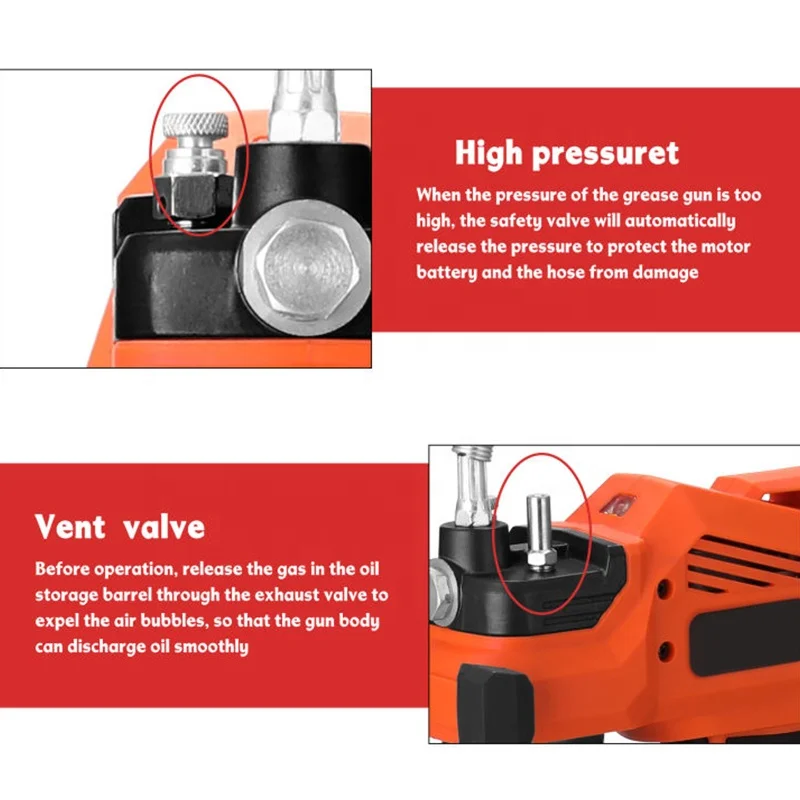 High pressuret

When the pressure of the grease gun is too high, the safety valve will automatically release the pressure to protect the motor battery and the hose from damage

Vent valve

Before operation, release the gas in the oil storage barrel through the exhaust valve to expel the air bubbles, so that the gun body can discharge oil smoothly