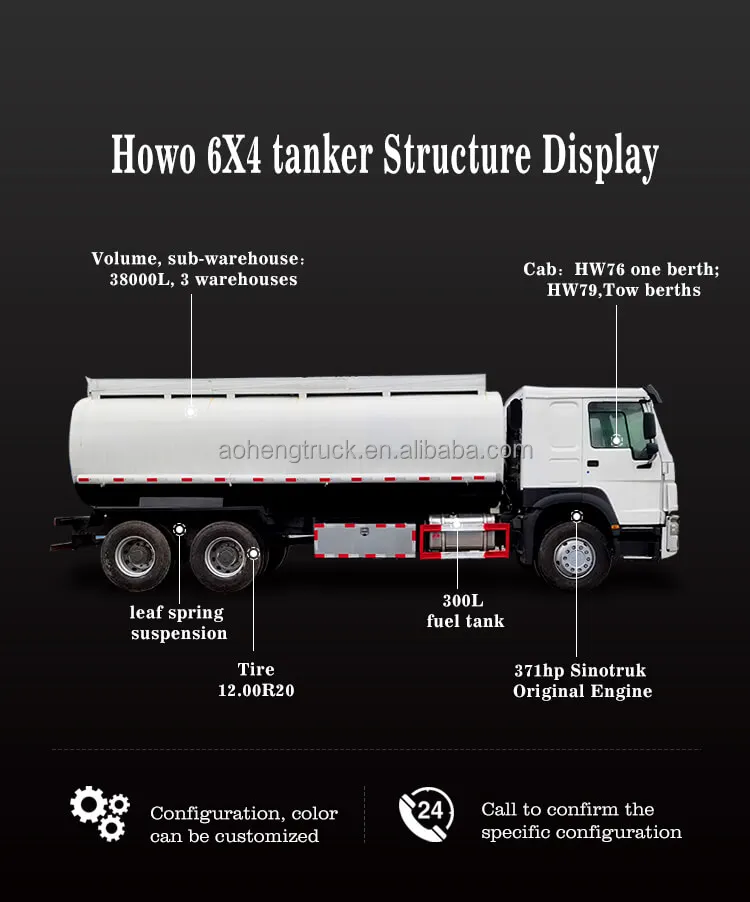 Howo 6X4 tanker Structure Display

Volume, sub-warehouse:
38000L, 3 warehouses

Cab: HW76 one berth;
HW79,Tow berths

aohengtruck.en.alibaba.com

leaf spring
suspension

Tire
12.00R20

300L
fuel tank

371hp Sinotruk
Original Engine

Configuration, color
can be customized

24

Call to confirm the
specific configuration