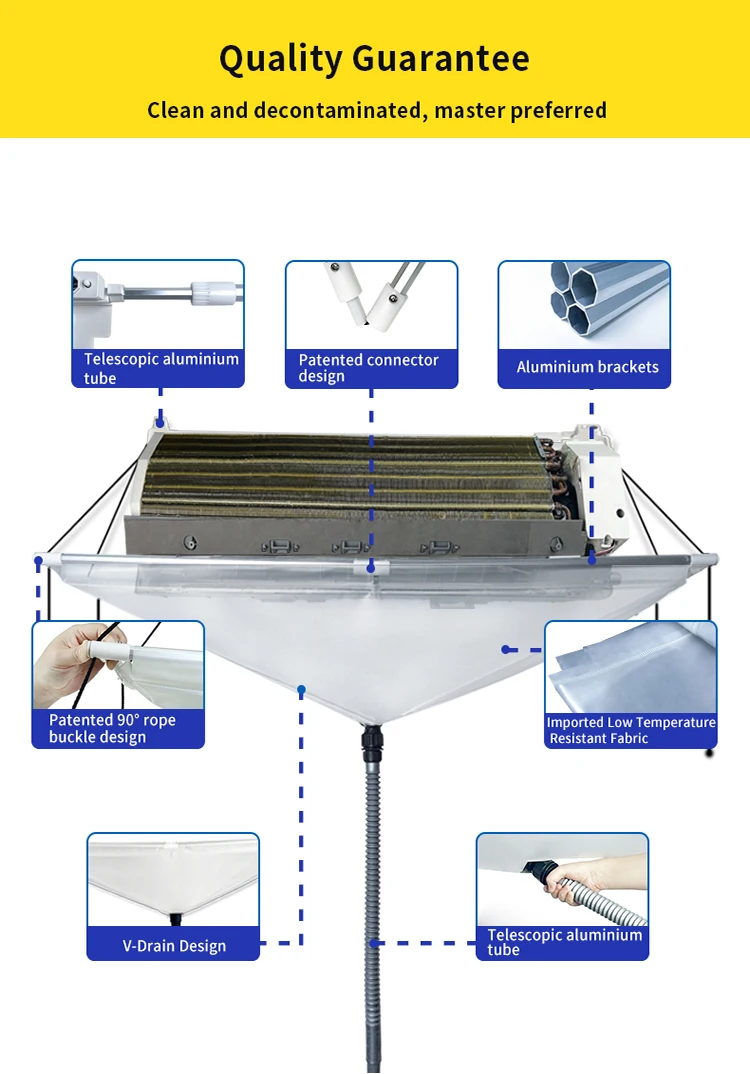 Quality Guarantee

Clean and decontaminated, master preferred

Telescopic aluminium tube

Patented connector design

Aluminium brackets

Patented 90° rope buckle design

Imported Low Temperature Resistant Fabric

V-Drain Design

Telescopic aluminium tube