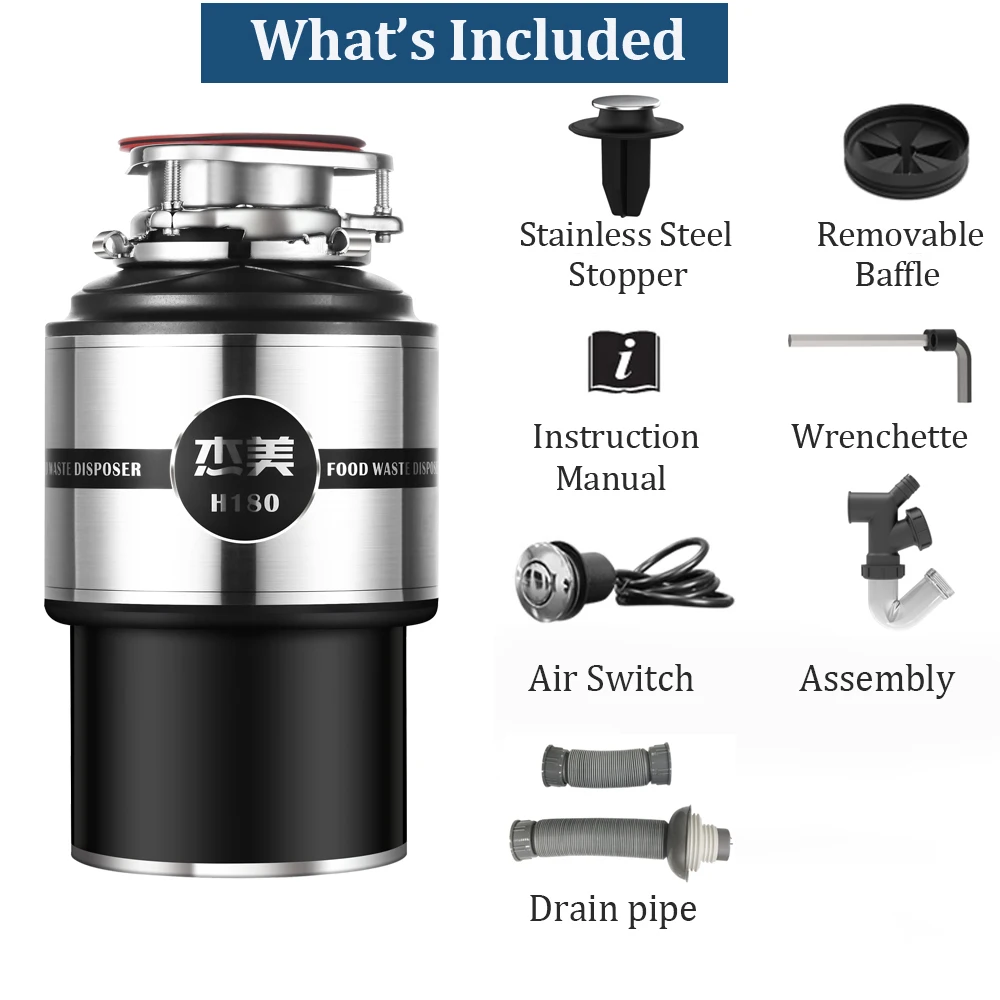 What's Included

WASTE DISPOSER

杰美
H180

FOOD WASTE DISPO

Stainless Steel Stopper

Removable Baffle

Instruction Manual

Wrenchette

Air Switch

Assembly

Drain pipe