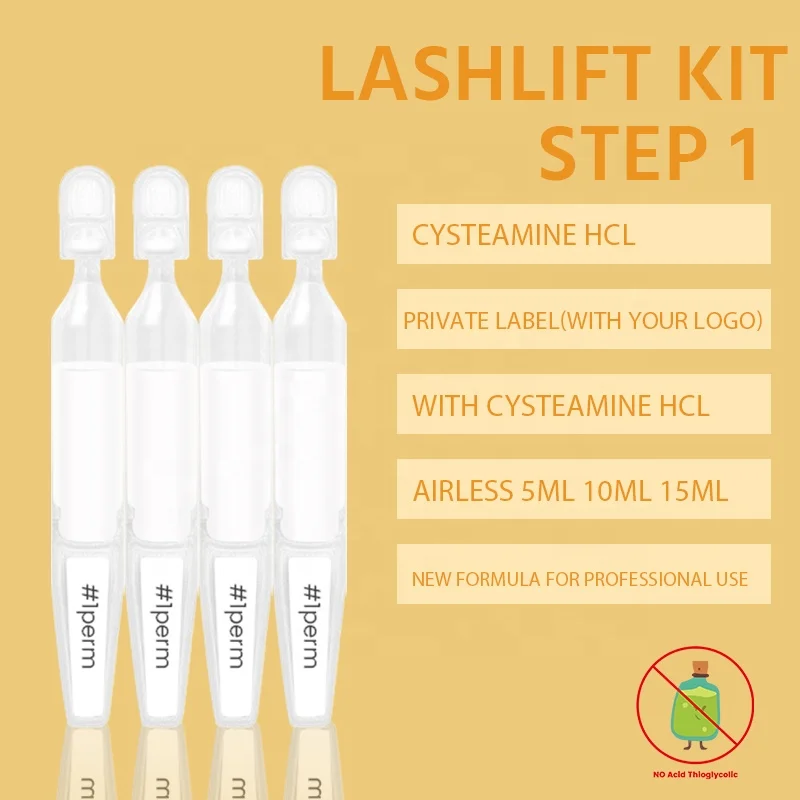 LASHLIFT KIT
STEP 1

CYSTEAMINE HCL

PRIVATE LABEL(WITH YOUR LOGO)

WITH CYSTEAMINE HCL

AIRLESS 5ML 10ML 15ML

NEW FORMULA FOR PROFESSIONAL USE

#1perm

#1perm

#1perm

#1perm

NO Acid Thioglycolic