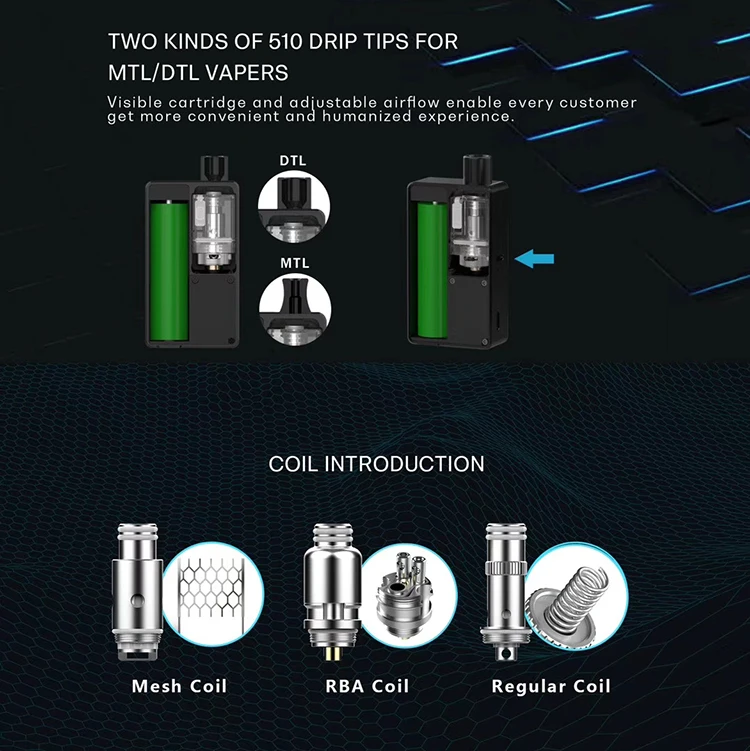 TWO KINDS OF 510 DRIP TIPS FOR MTL/DTL VAPERS

Visible cartridge and adjustable airflow enable every customer get more convenient and humanized experience.

DTL

MTL

COIL INTRODUCTION

Mesh Coil

RBA Coil

Regular Coil