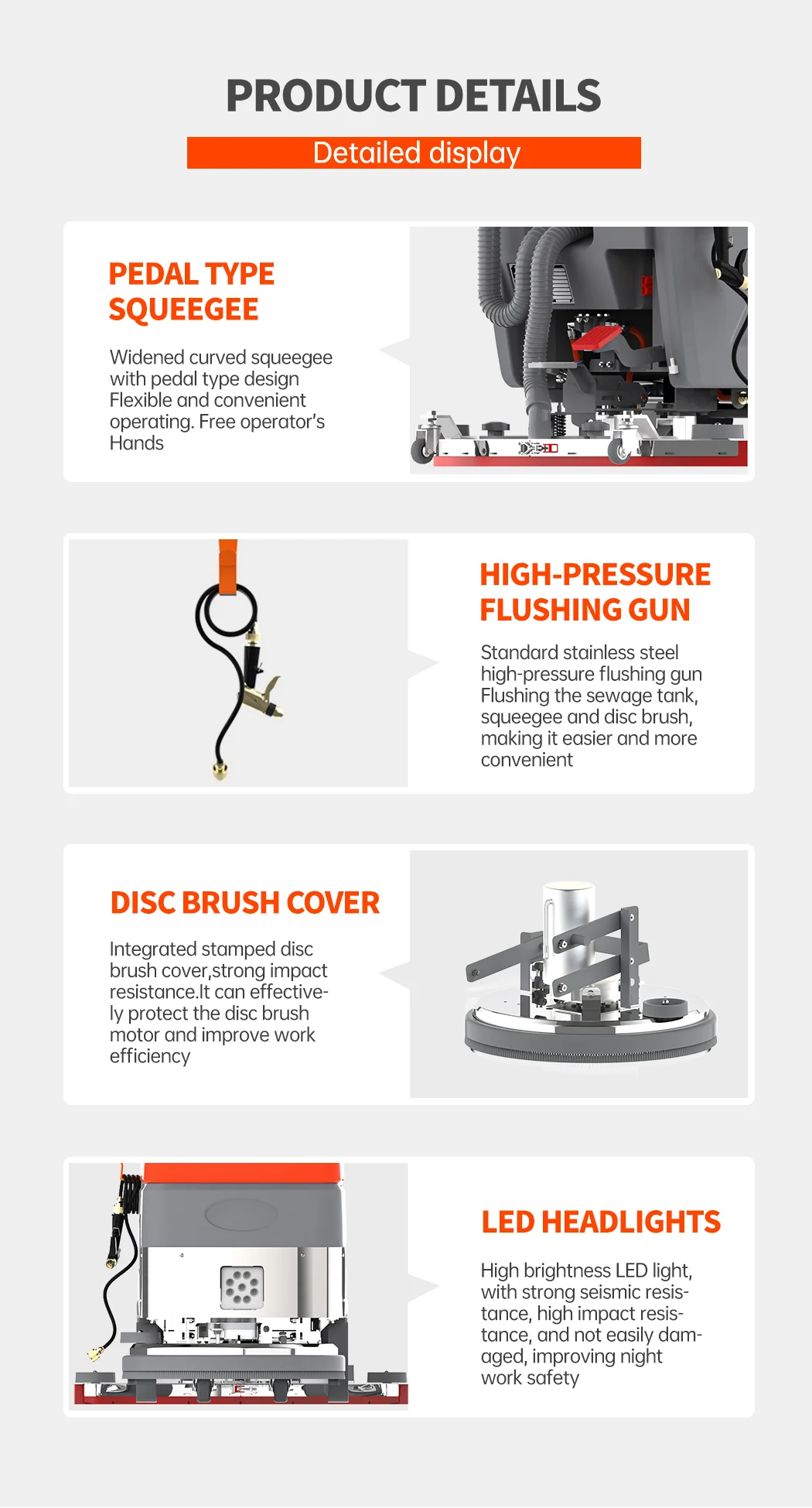 PRODUCT DETAILS

Detailed display

PEDAL TYPE SQUEEGEE

Widened curved squeegee with pedal type design Flexible and convenient operating. Free operator's Hands

HIGH-PRESSURE FLUSHING GUN

Standard stainless steel high-pressure flushing gun Flushing the sewage tank, squeegee and disc brush, making it easier and more convenient

DISC BRUSH COVER

Integrated stamped disc brush cover,strong impact resistance.It can effectively protect the disc brush motor and improve work efficiency

LED HEADLIGHTS

High brightness LED light, with strong seismic resistance, high impact resistance, and not easily damaged, improving night work safety