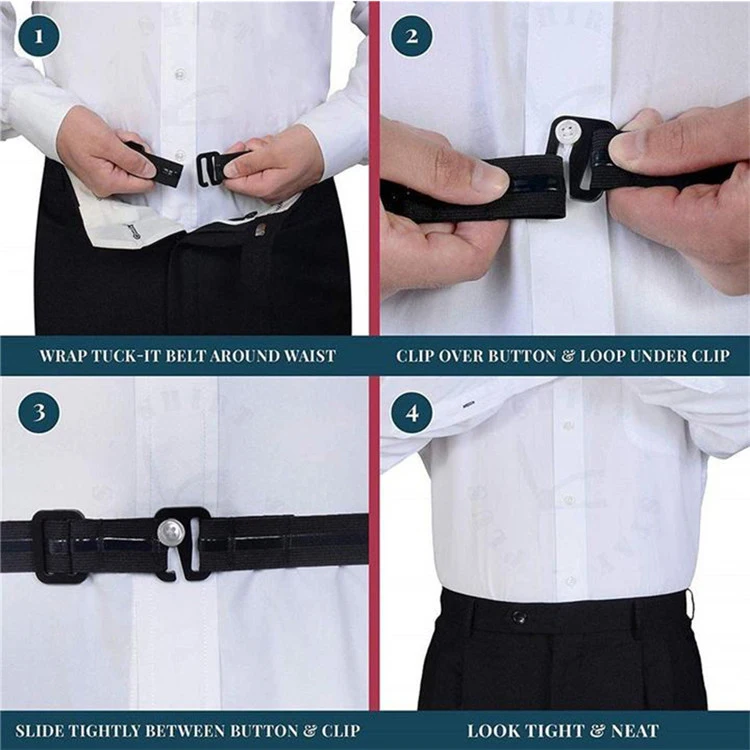 1

WRAP TUCK-IT BELT AROUND WAIST

2

CLIP OVER BUTTON & LOOP UNDER CLIP

3

SLIDE TIGHTLY BETWEEN BUTTON & CLIP

4

LOOK TIGHT & NEAT