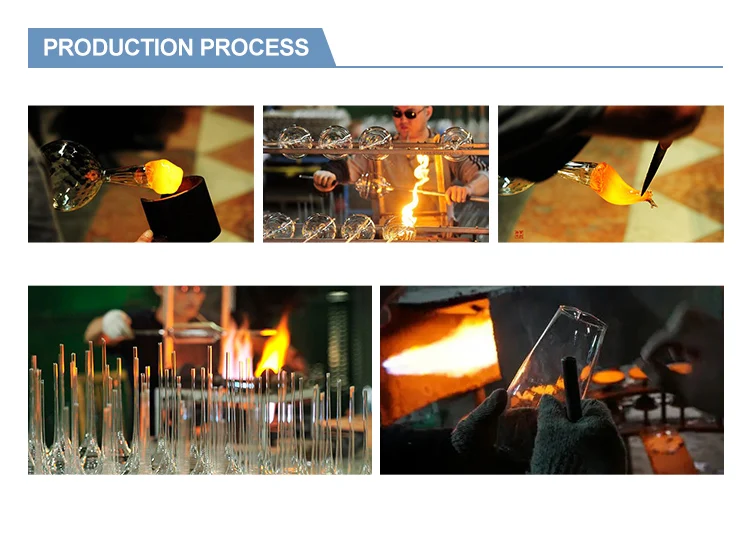 PRODUCTION PROCESS