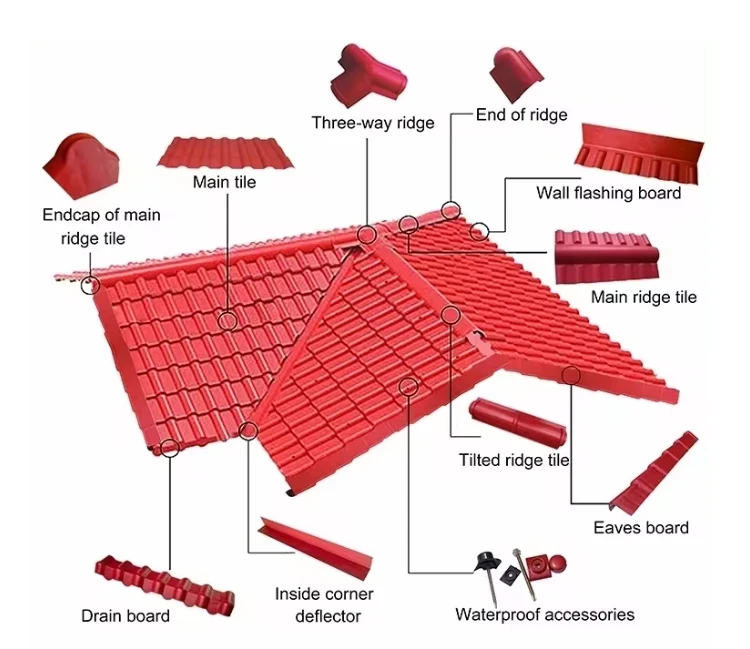 Three-way ridge

End of ridge

Main tile

Wall flashing board

Endcap of main ridge tile

Main ridge tile

Tilted ridge tile

Eaves board

Drain board

Inside corner deflector

Waterproof accessories