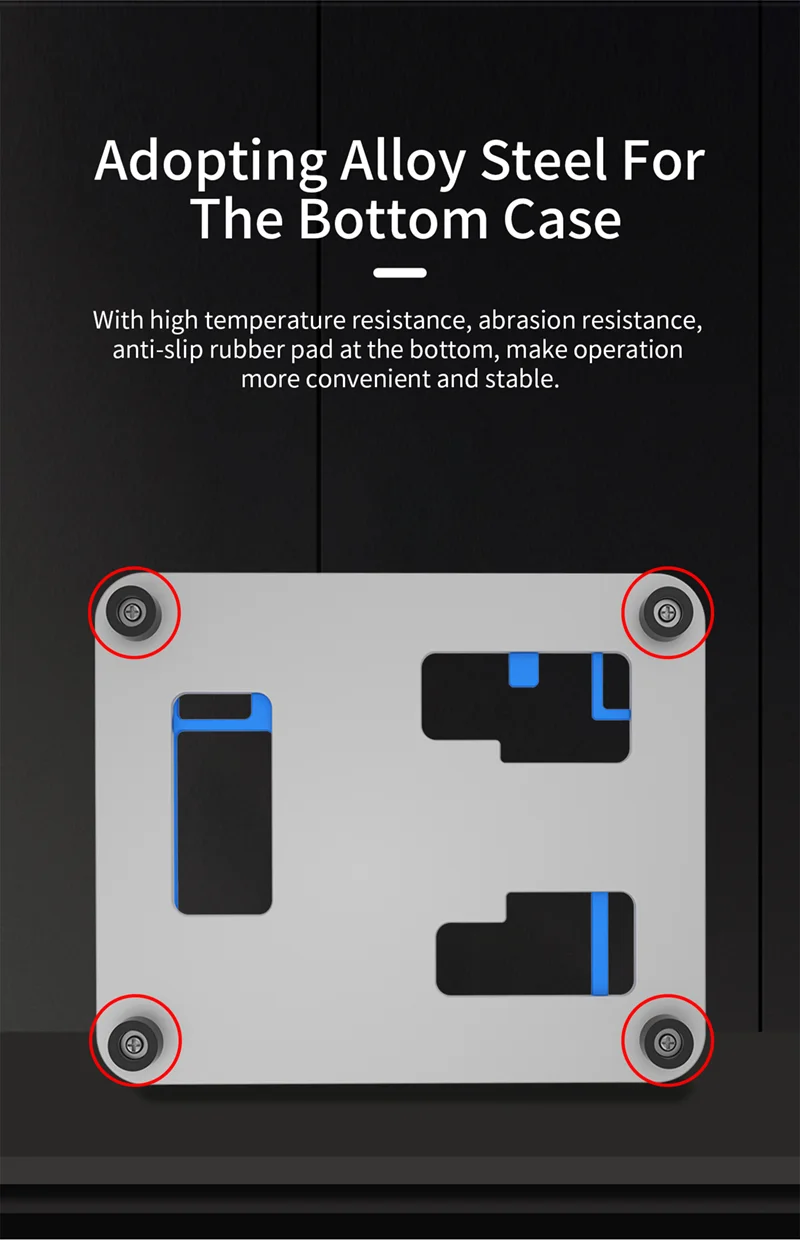 Adopting Alloy Steel For The Bottom Case

With high temperature resistance, abrasion resistance, anti-slip rubber pad at the bottom, make operation more convenient and stable.