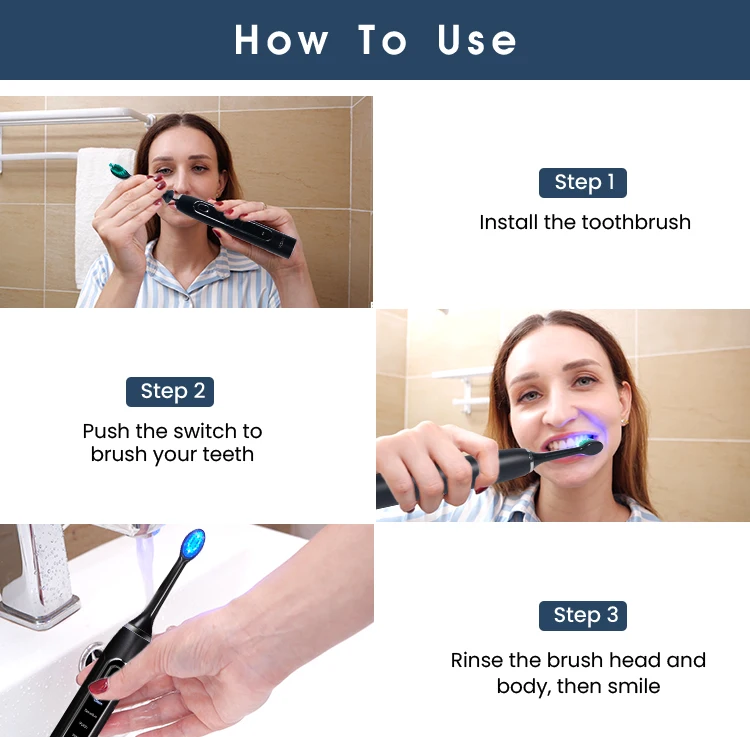 How To Use

Step 1

Install the toothbrush

Step 2

Push the switch to brush your teeth

Step 3

Rinse the brush head and body, then smile