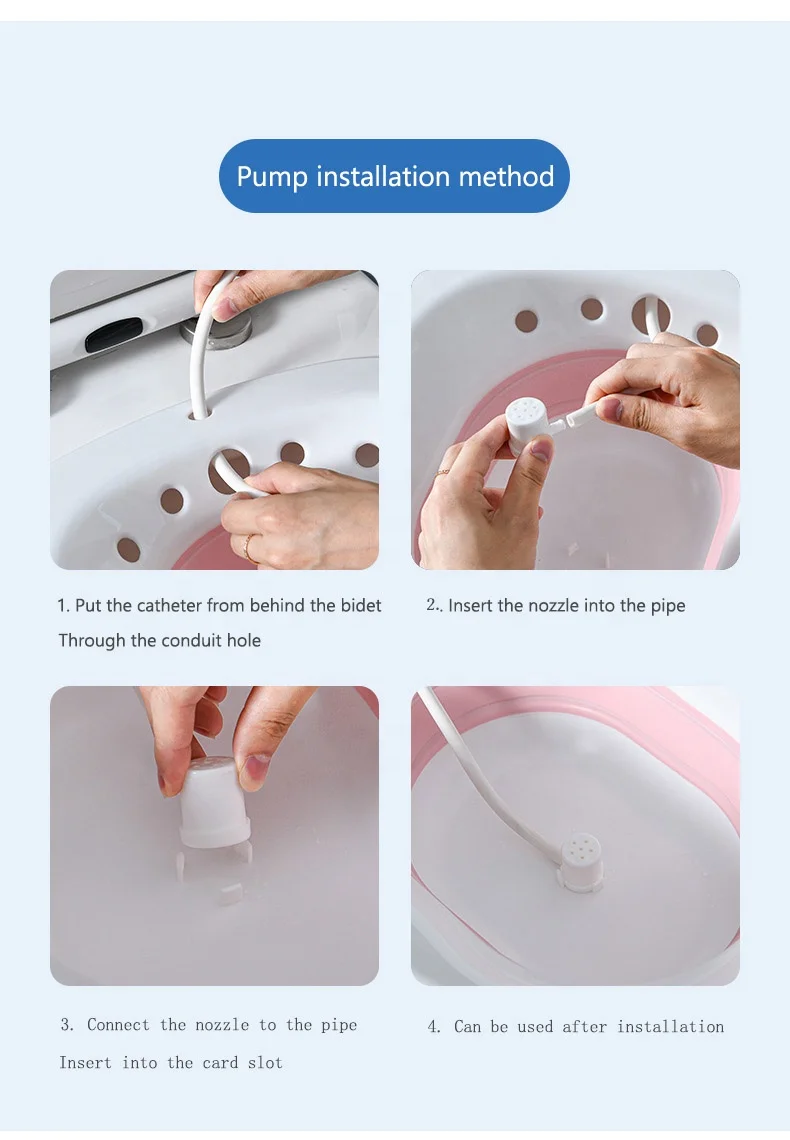 Pump installation method

1. Put the catheter from behind the bidet
Through the conduit hole

2.. Insert the nozzle into the pipe

3. Connect the nozzle to the pipe
Insert into the card slot

4. Can be used after installation