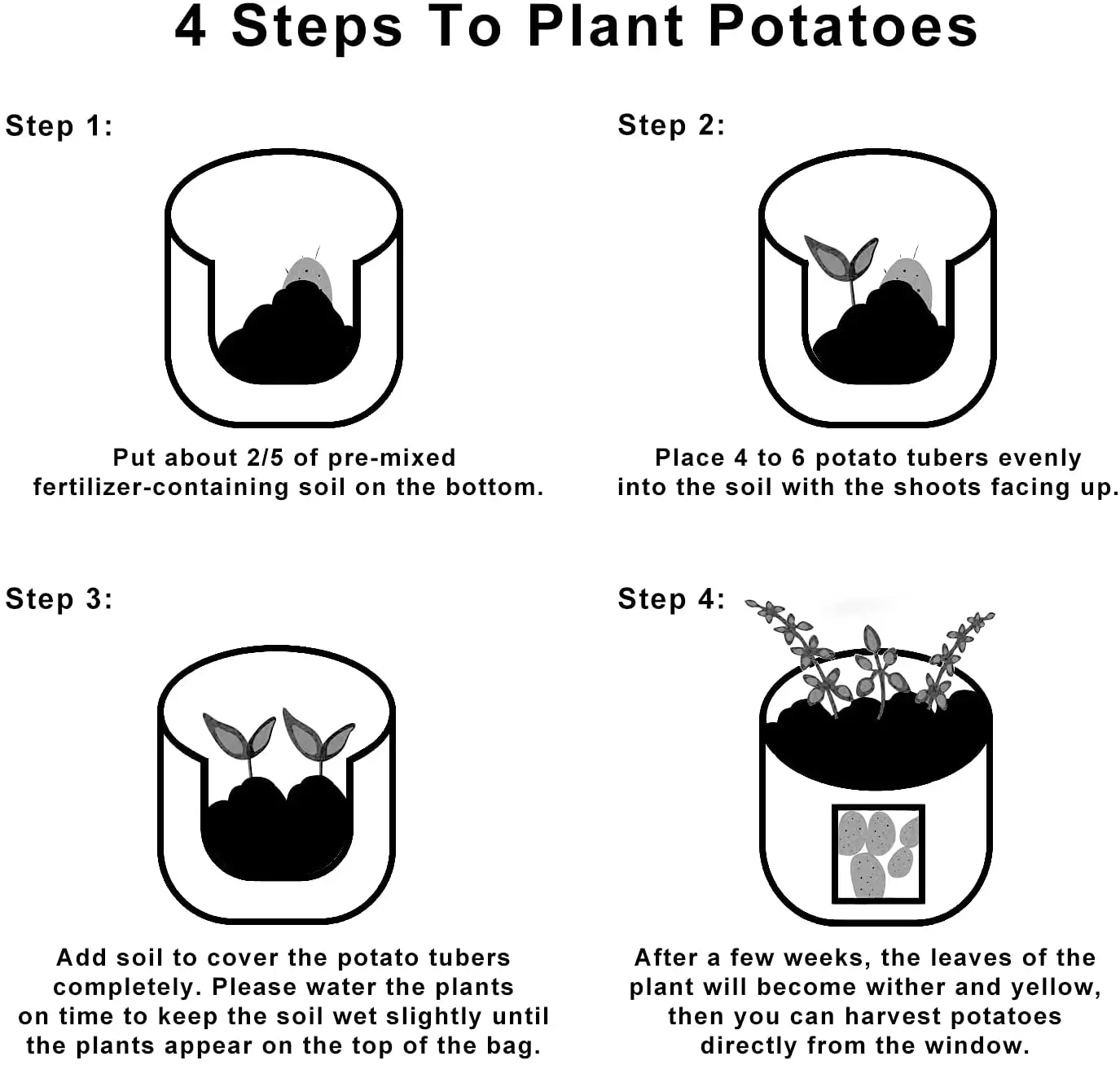 4 Steps To Plant Potatoes

Step 1:

Put about 2/5 of pre-mixed fertilizer-containing soil on the bottom.

Step 2:

Place 4 to 6 potato tubers evenly into the soil with the shoots facing up.

Step 3:

Add soil to cover the potato tubers completely. Please water the plants on time to keep the soil wet slightly until the plants appear on the top of the bag.

Step 4:

After a few weeks, the leaves of the plant will become wither and yellow, then you can harvest potatoes directly from the window.