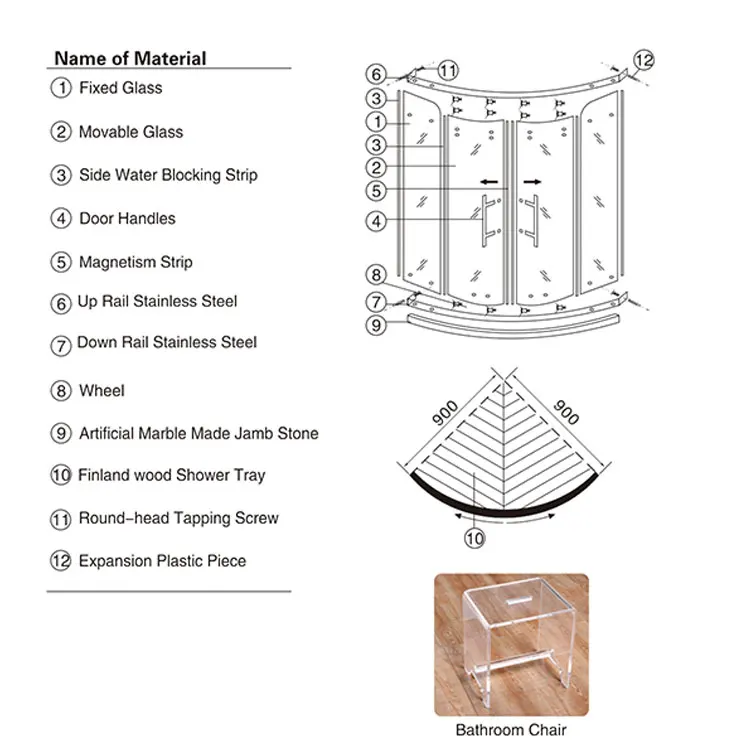 Name of Material

① Fixed Glass

② Movable Glass

③ Side Water Blocking Strip

④ Door Handles

⑤ Magnetism Strip

⑥ Up Rail Stainless Steel

⑦ Down Rail Stainless Steel

⑧ Wheel

⑨ Artificial Marble Made Jamb Stone

⑩ Finland wood Shower Tray

⑪ Round-head Tapping Screw

⑫ Expansion Plastic Piece

⑥ ⑪ ⑫ ③ ① ③ ② ⑤ ④ ⑧ ⑦ ⑨

900 900

⑩

Bathroom Chair