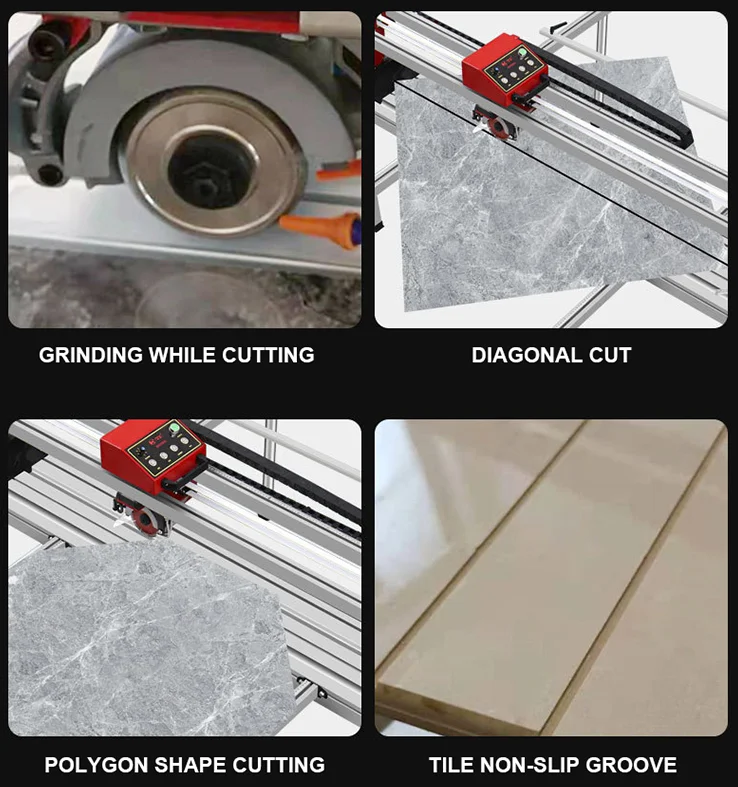 GRINDING WHILE CUTTING

DIAGONAL CUT

POLYGON SHAPE CUTTING

TILE NON-SLIP GROOVE