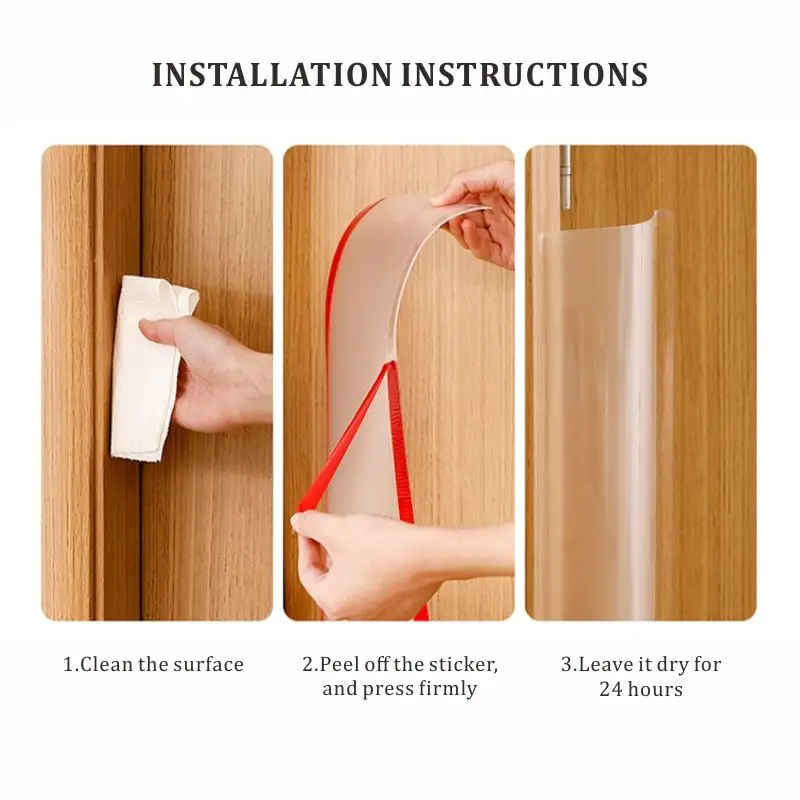 INSTALLATION INSTRUCTIONS

1.Clean the surface

2.Peel off the sticker, and press firmly

3.Leave it dry for 24 hours