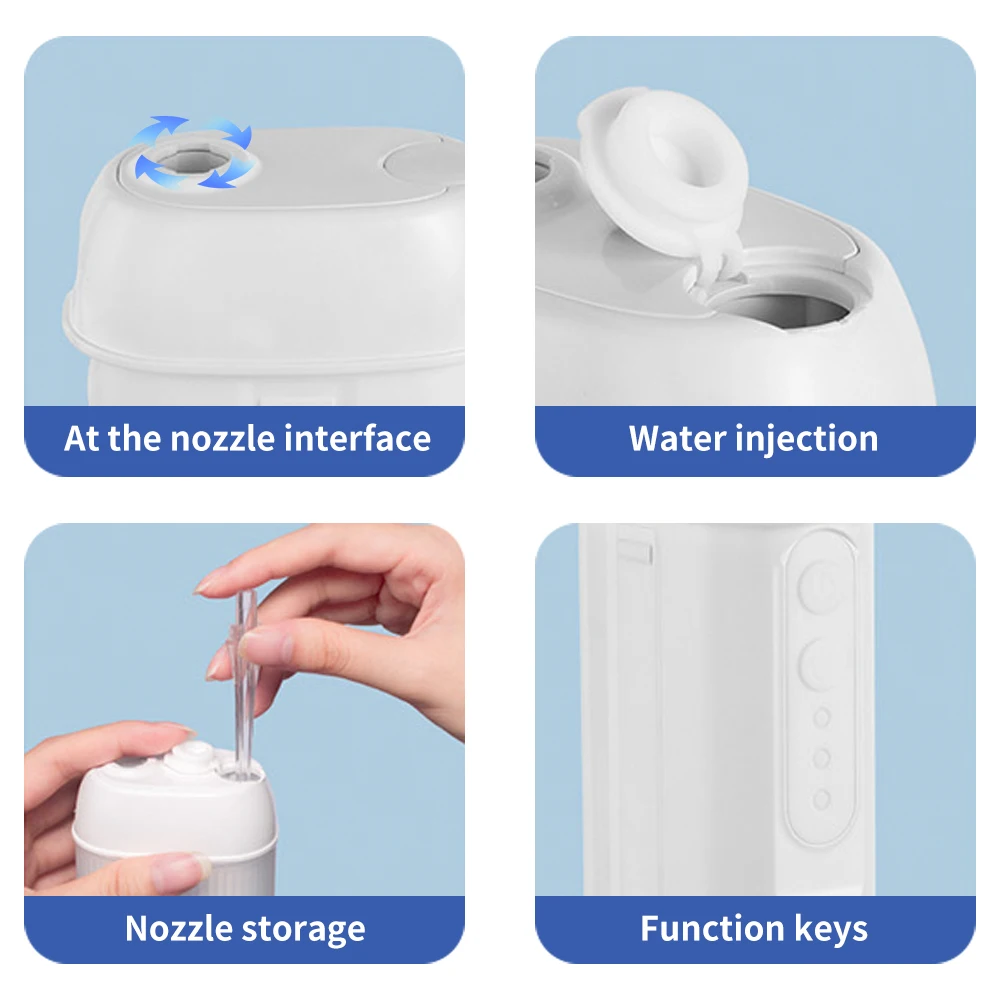 At the nozzle interface

Water injection

Nozzle storage

Function keys