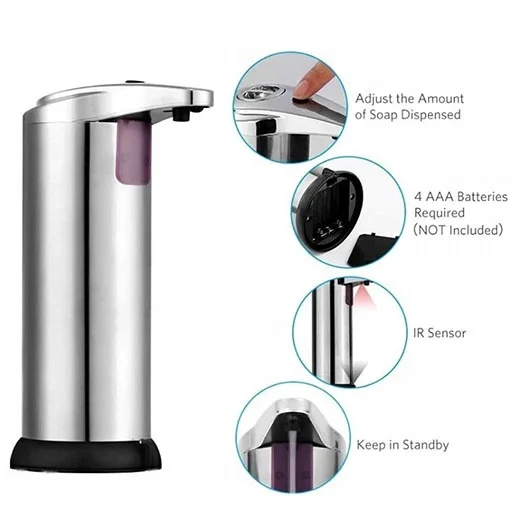 Adjust the Amount of Soap Dispensed

4 AAA Batteries Required (NOT Included)

IR Sensor

Keep in Standby