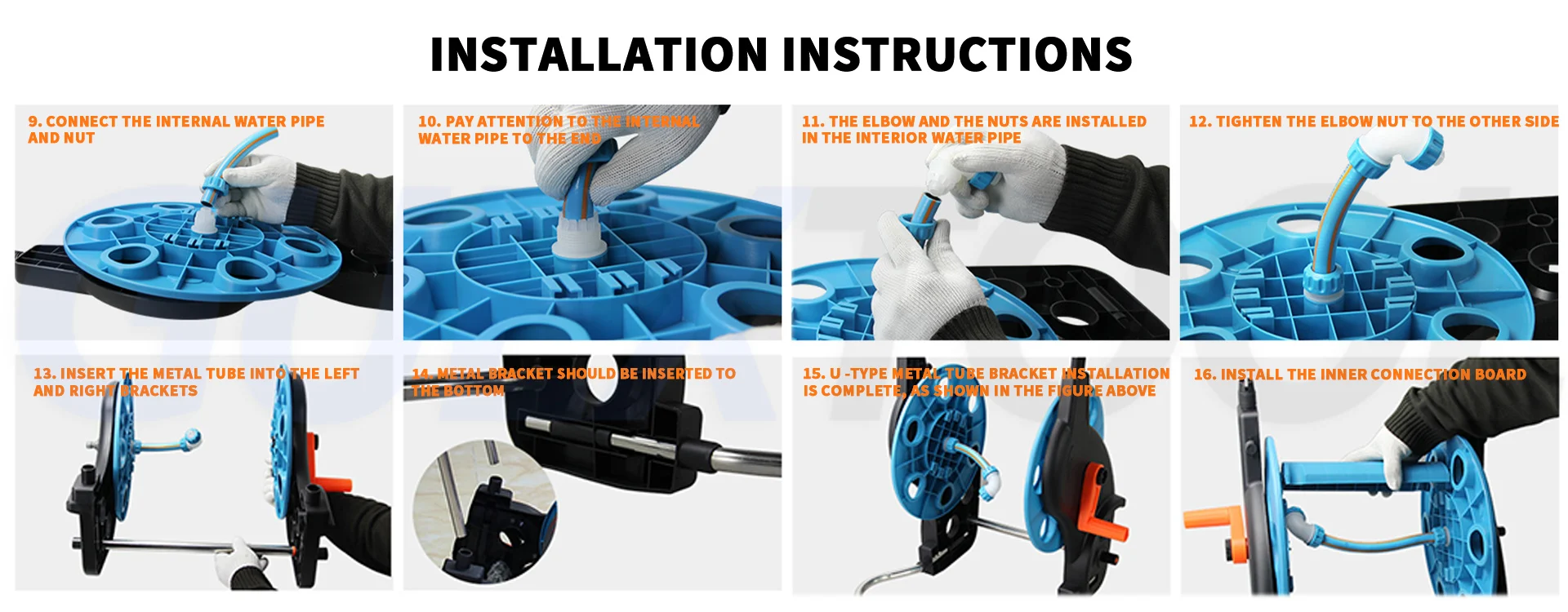 INSTALLATION INSTRUCTIONS

9. CONNECT THE INTERNAL WATER PIPE AND NUT

10. PAY ATTENTION TO THE INTERNAL WATER PIPE TO THE END

11. THE ELBOW AND THE NUTS ARE INSTALLED IN THE INTERIOR WATER PIPE

12. TIGHTEN THE ELBOW NUT TO THE OTHER SIDE

13. INSERT THE METAL TUBE INTO THE LEFT AND RIGHT BRACKETS

14. METAL BRACKET SHOULD BE INSERTED TO THE BOTTOM

15. U -TYPE METAL TUBE BRACKET INSTALLATION IS COMPLETE, AS SHOWN IN THE FIGURE ABOVE

16. INSTALL THE INNER CONNECTION BOARD