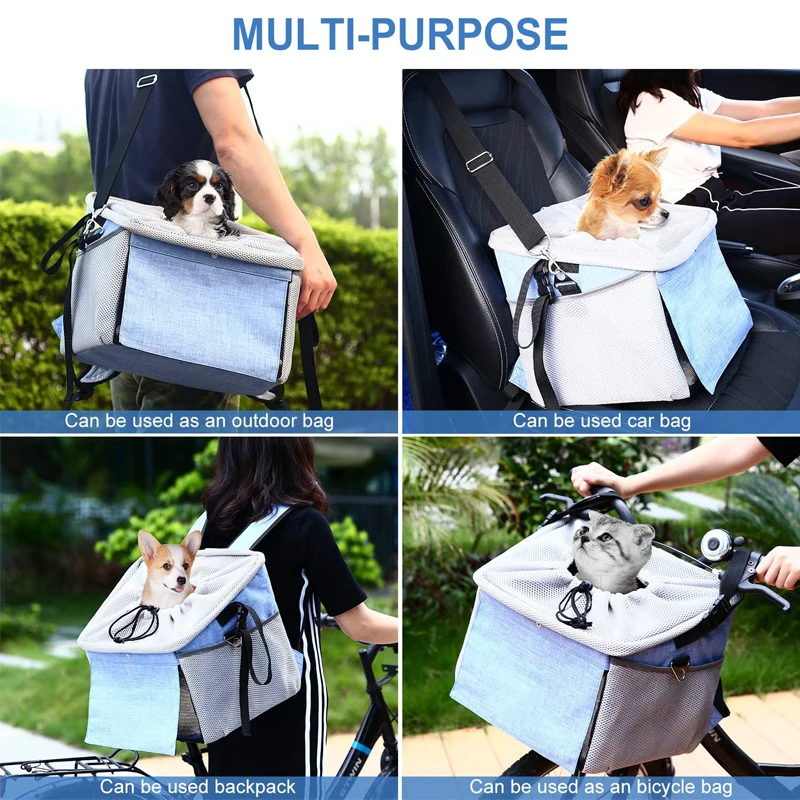 MULTI-PURPOSE

Can be used as an outdoor bag

Can be used car bag

Can be used backpack

Can be used as an bicycle bag