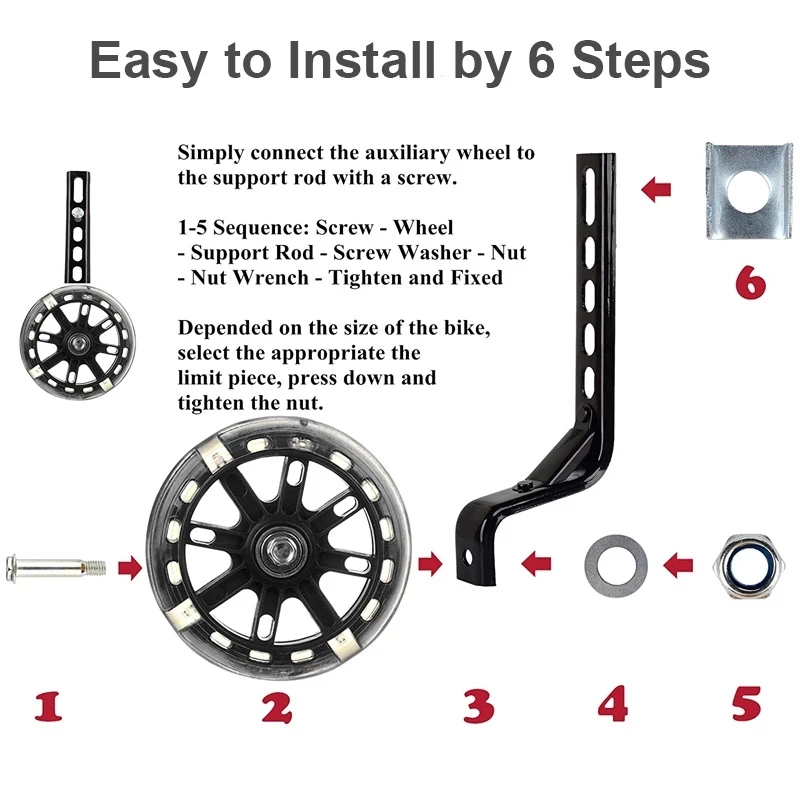 Easy to Install by 6 Steps

Simply connect the auxiliary wheel to the support rod with a screw.

1-5 Sequence: Screw - Wheel - Support Rod - Screw Washer - Nut - Nut Wrench - Tighten and Fixed

Depended on the size of the bike, select the appropriate the limit piece, press down and tighten the nut.

6

1

2

3

4

5