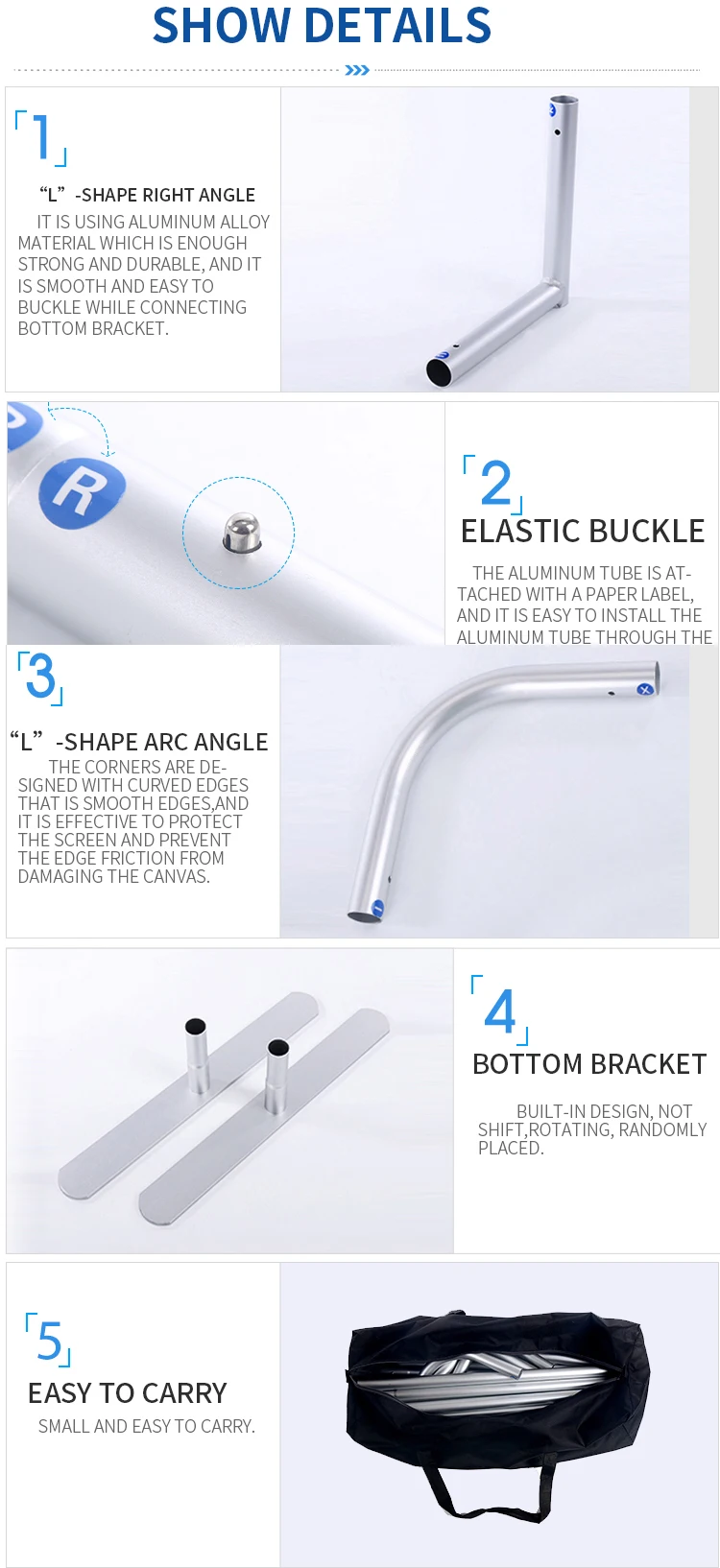 SHOW DETAILS

1

“L” -SHAPE RIGHT ANGLE

IT IS USING ALUMINUM ALLOY MATERIAL WHICH IS ENOUGH STRONG AND DURABLE, AND IT IS SMOOTH AND EASY TO BUCKLE WHILE CONNECTING BOTTOM BRACKET.

R

2

ELASTIC BUCKLE

THE ALUMINUM TUBE IS ATTACHED WITH A PAPER LABEL, AND IT IS EASY TO INSTALL THE ALUMINUM TUBE THROUGH THE

3

“L” -SHAPE ARC ANGLE

THE CORNERS ARE DESIGNED WITH CURVED EDGES THAT IS SMOOTH EDGES,AND IT IS EFFECTIVE TO PROTECT THE SCREEN AND PREVENT THE EDGE FRICTION FROM DAMAGING THE CANVAS.

4

BOTTOM BRACKET

BUILT-IN DESIGN, NOT SHIFT,ROTATING, RANDOMLY PLACED.

5

EASY TO CARRY

SMALL AND EASY TO CARRY.