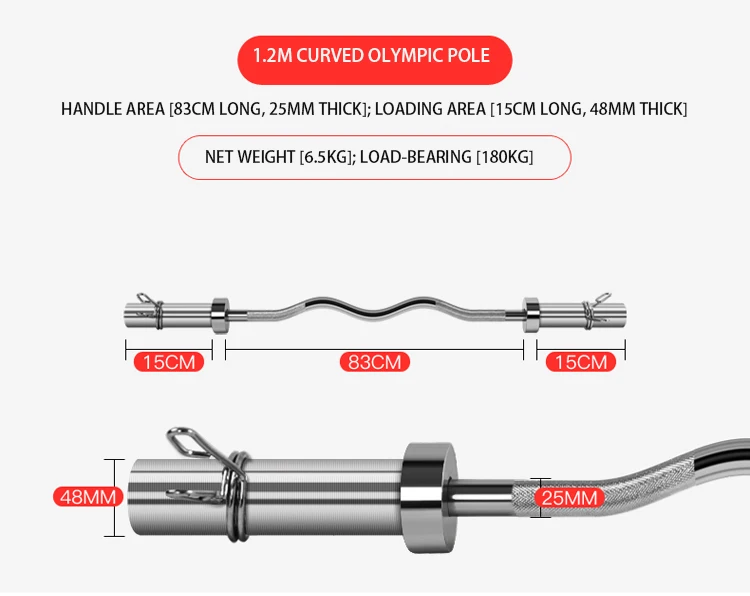 1.2M CURVED OLYMPIC POLE

HANDLE AREA [83CM LONG, 25MM THICK]; LOADING AREA [15CM LONG, 48MM THICK]

NET WEIGHT [6.5KG]; LOAD-BEARING [180KG]

15CM

83CM

15CM

48MM

25MM