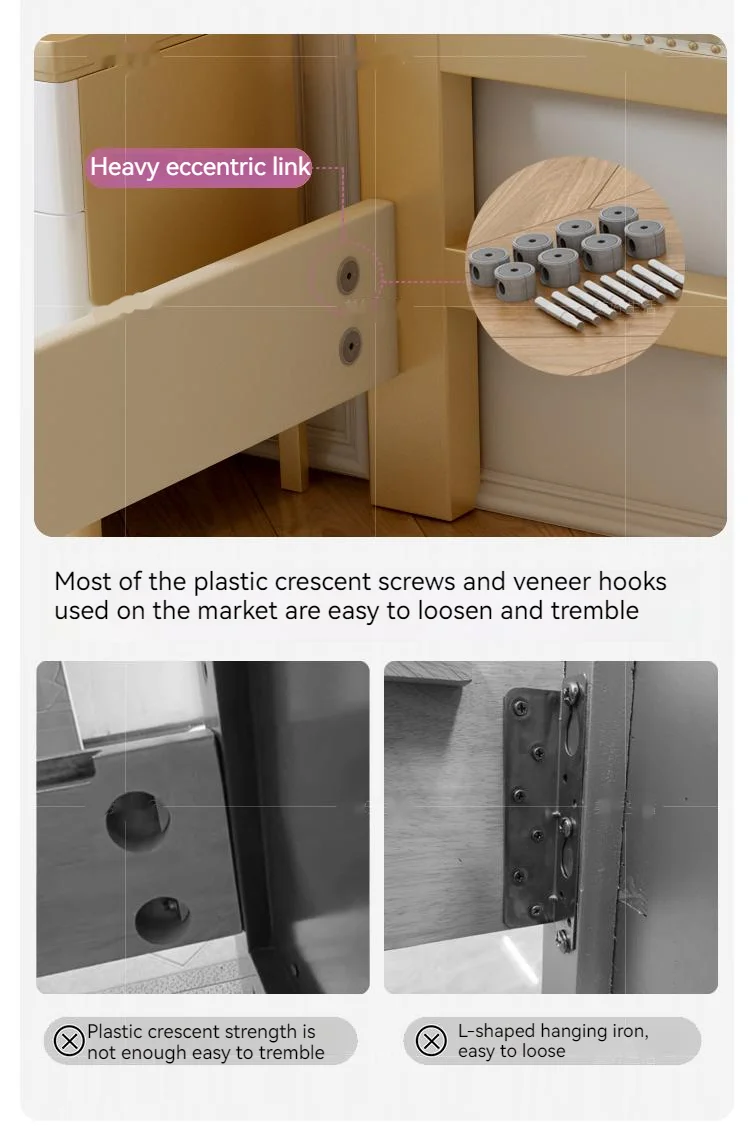 Heavy eccentric link

Most of the plastic crescent screws and veneer hooks used on the market are easy to loosen and tremble

Plastic crescent strength is not enough easy to tremble

L-shaped hanging iron, easy to loose