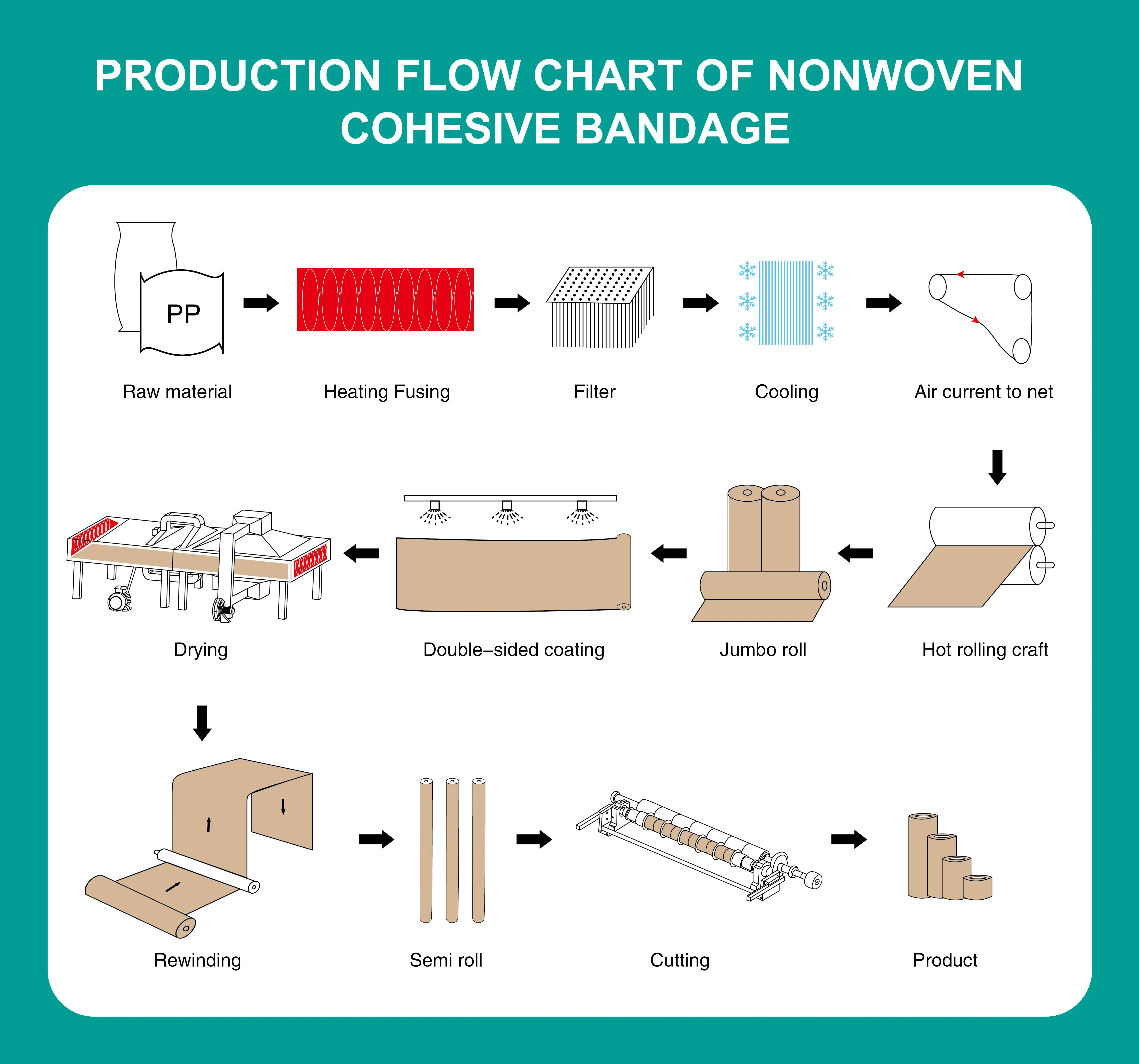 PRODUCTION FLOW CHART OF NONWOVEN COHESIVE BANDAGE

PP

Raw material

Heating Fusing

Filter

Cooling

Air current to net

Hot rolling craft

Jumbo roll

Double–sided coating

Drying

Rewinding

Semi roll

Cutting

Product