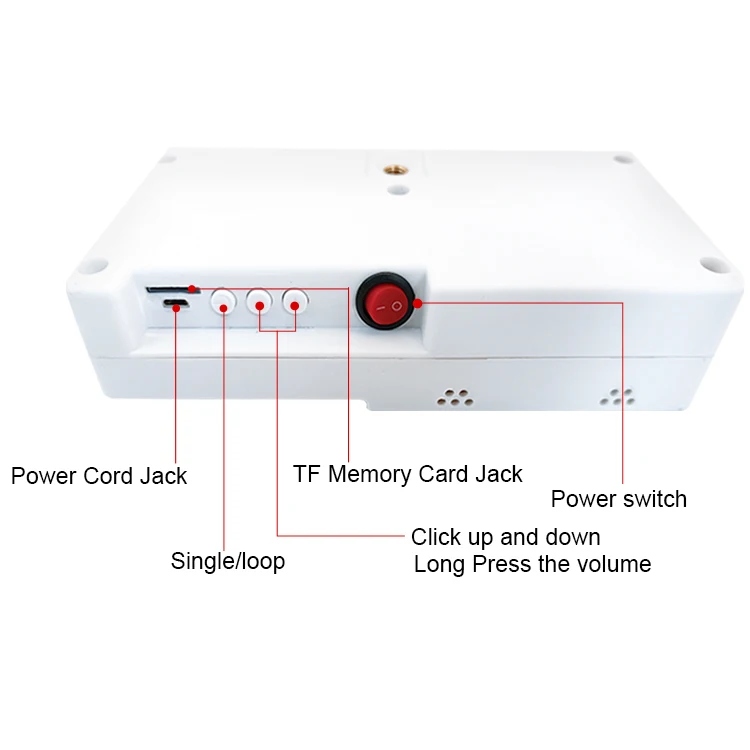 Power Cord Jack

TF Memory Card Jack

Power switch

Single/loop

Click up and down
Long Press the volume