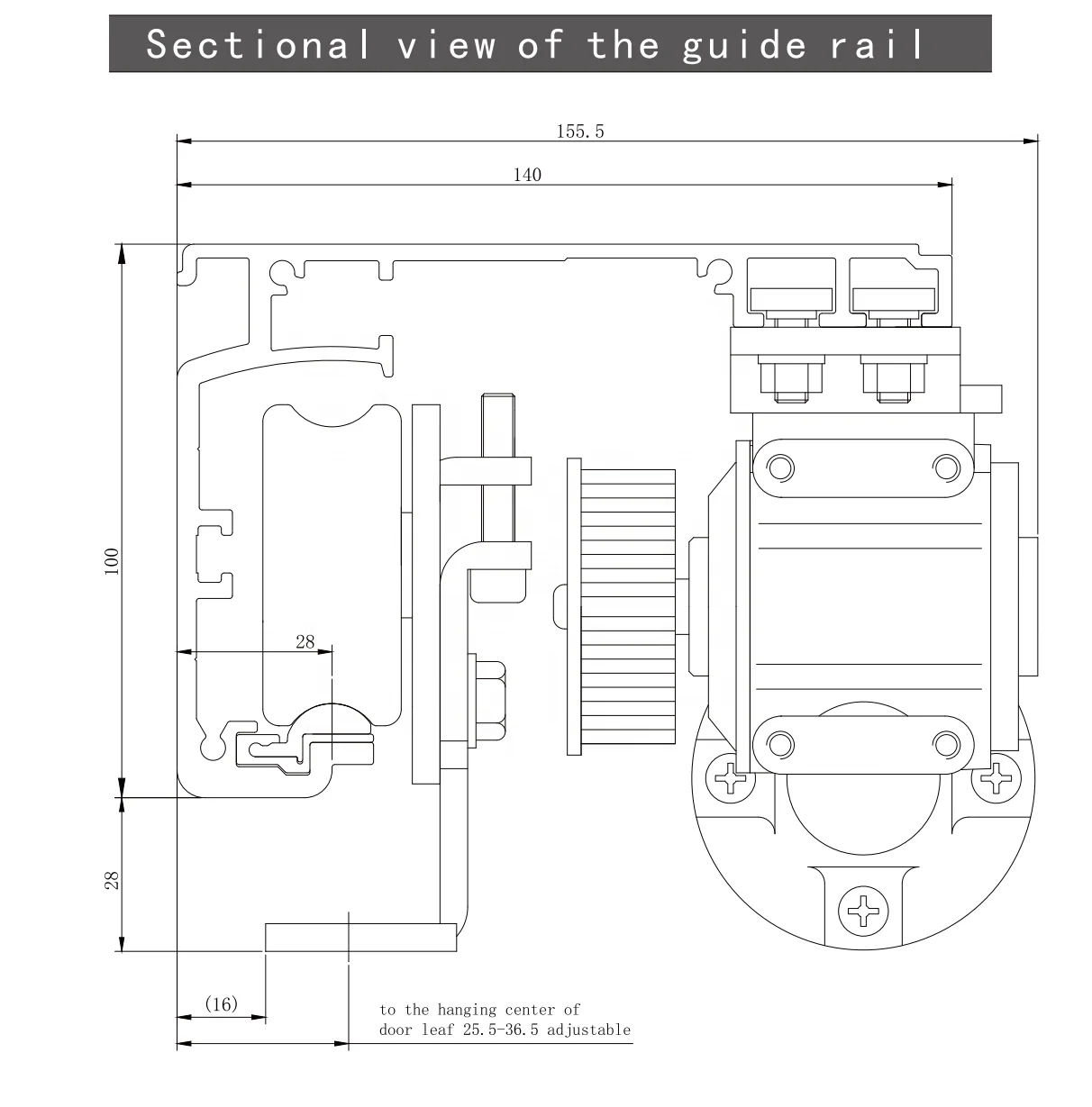 Sectional view of the guide rail

155.5

140

100

28

28

(16)

to the hanging center of door leaf 25.5-36.5 adjustable