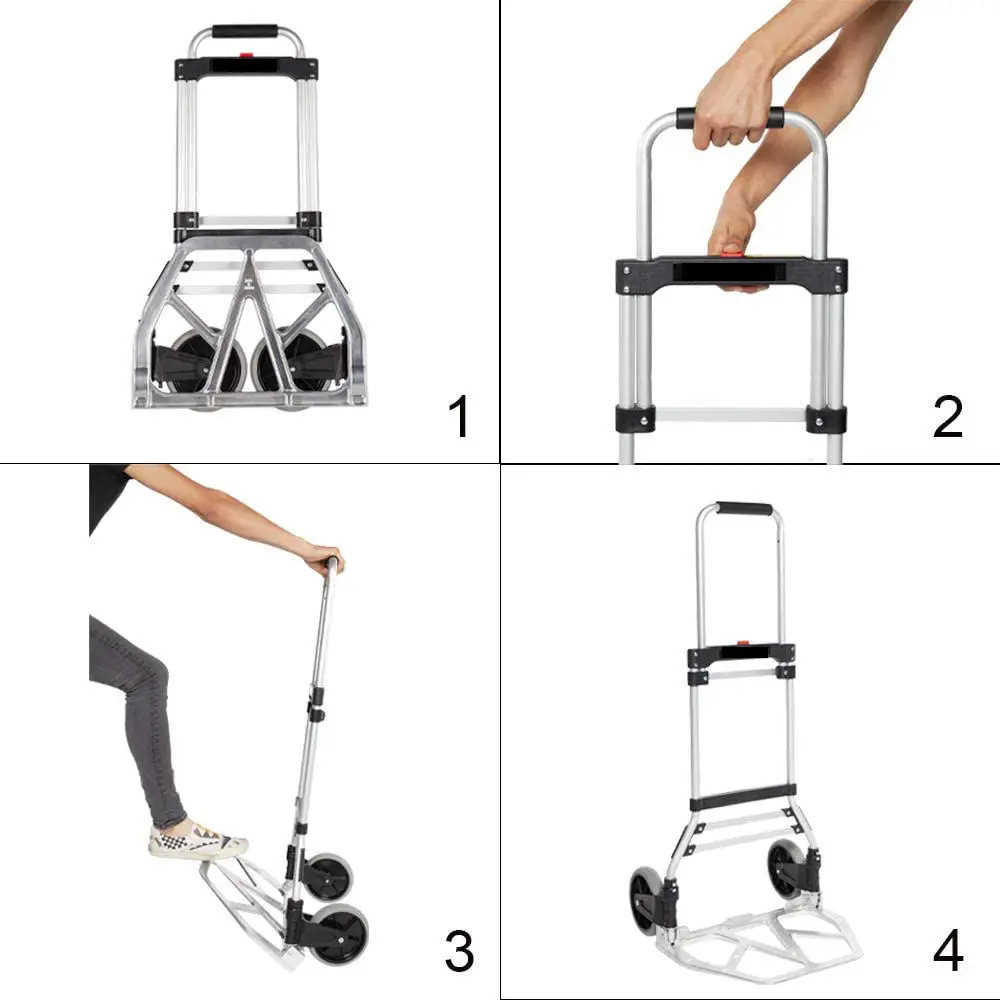 1

2

3

4