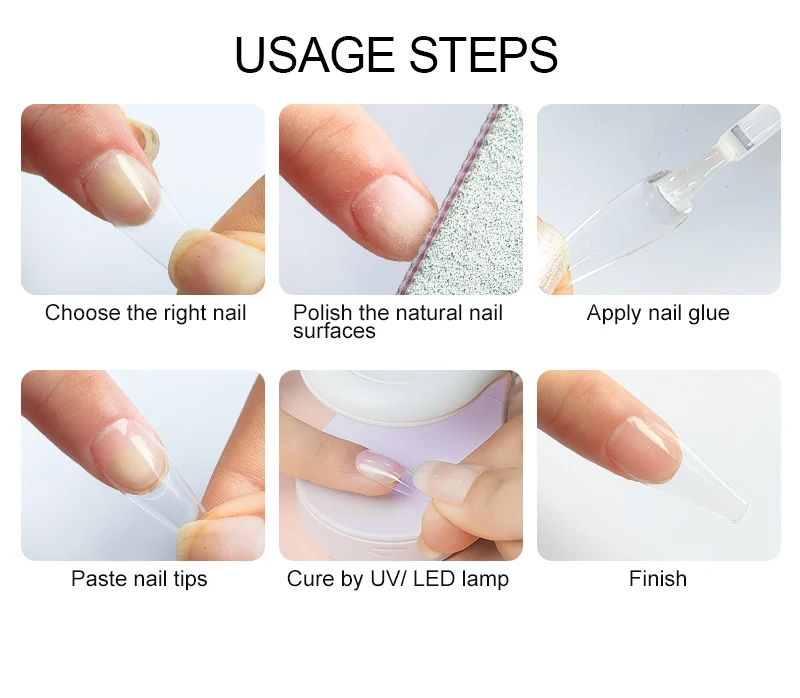 USAGE STEPS

Choose the right nail

Polish the natural nail surfaces

Apply nail glue

Paste nail tips

Cure by UV/ LED lamp

Finish