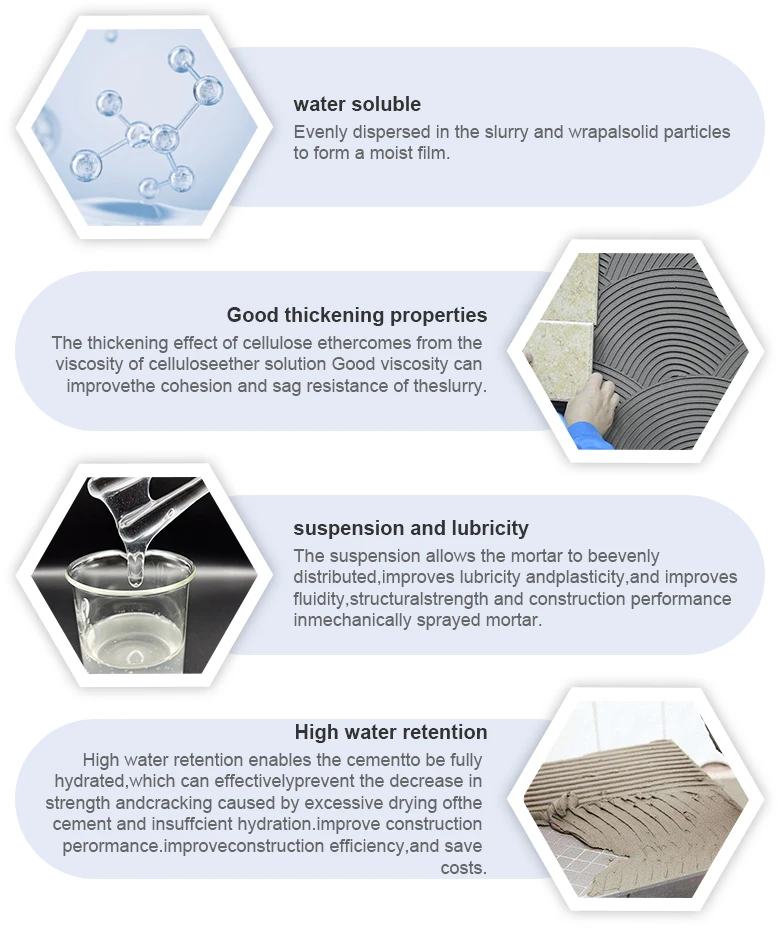 water soluble

Evenly dispersed in the slurry and wrapalsolid particles to form a moist film.

Good thickening properties

The thickening effect of cellulose ethercomes from the viscosity of celluloseether solution Good viscosity can improvethe cohesion and sag resistance of theslurry.

suspension and lubricity

The suspension allows the mortar to beevenly distributed,improves lubricity andplasticity,and improves fluidity,structuralstrength and construction performance inmechanically sprayed mortar.

High water retention

High water retention enables the cementto be fully hydrated,which can effectivelyprevent the decrease in strength andcracking caused by excessive drying ofthe cement and insuffcient hydration.improve construction perormance.improveconstruction efficiency,and save costs.