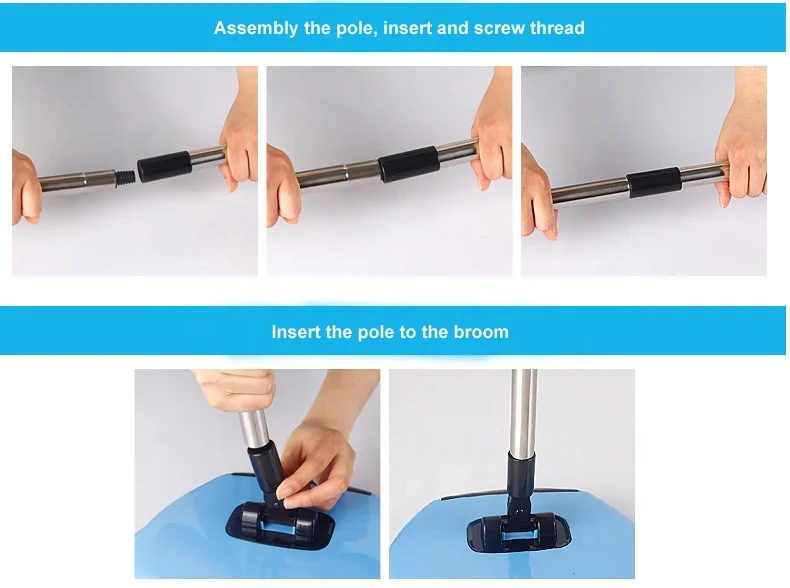 Assembly the pole, insert and screw thread

Insert the pole to the broom