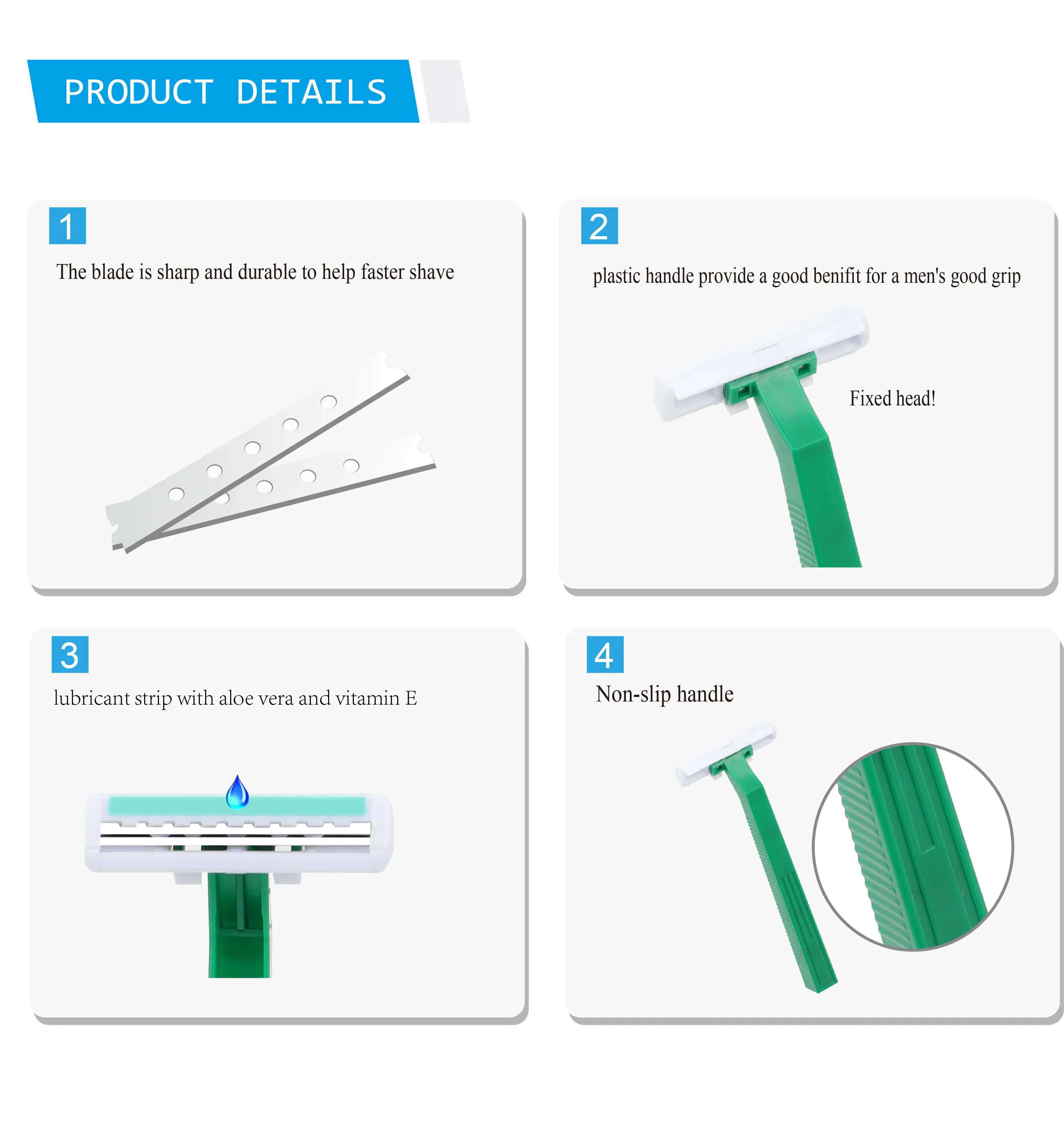 PRODUCT DETAILS

1

The blade is sharp and durable to help faster shave

2

plastic handle provide a good benifit for a men's good grip

Fixed head!

3

lubricant strip with aloe vera and vitamin E

4

Non-slip handle