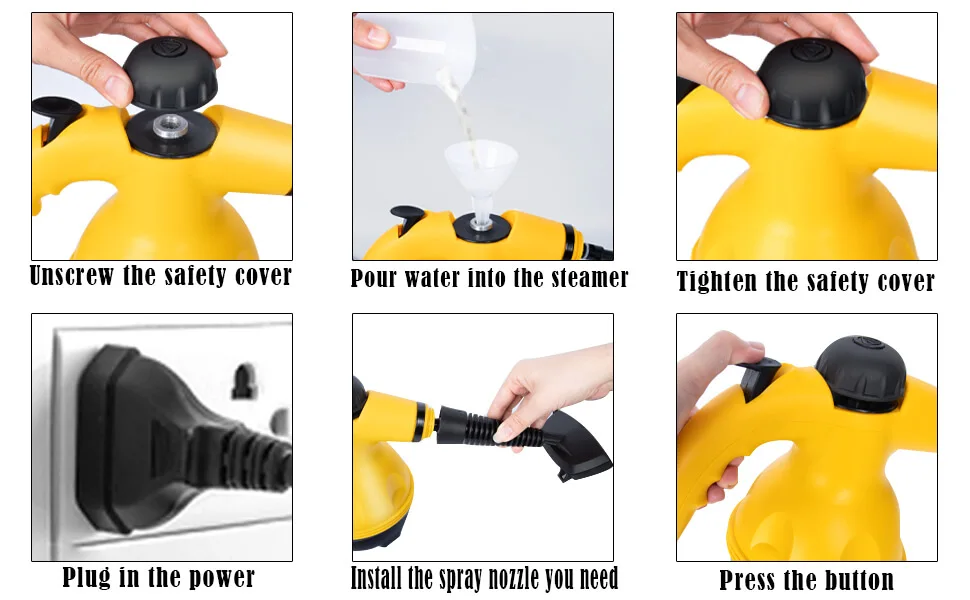 Unscrew the safety cover

Pour water into the steamer

Tighten the safety cover

Plug in the power

Install the spray nozzle you need

Press the button