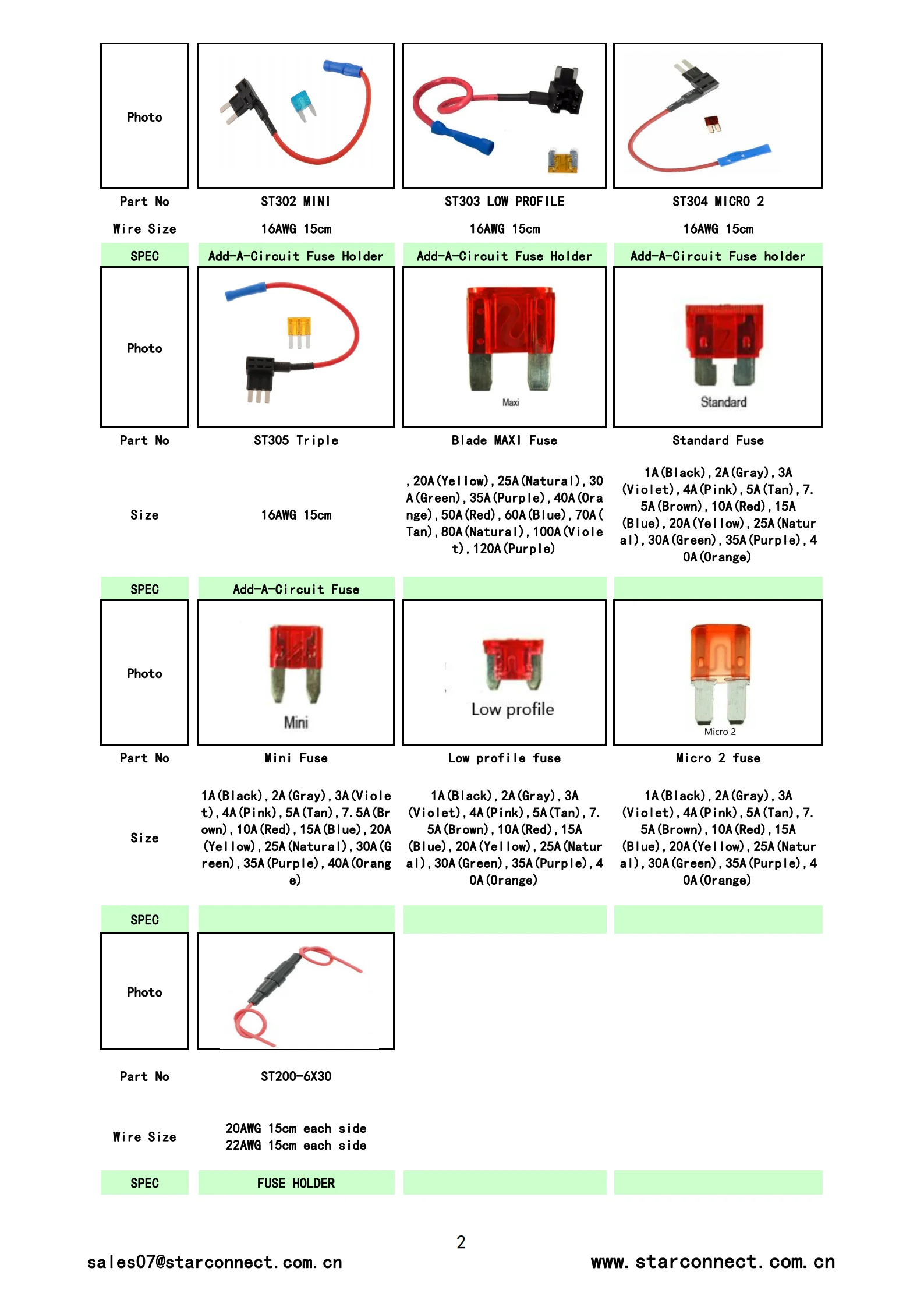 | Photo | | | |
|---|---|---|---|
| Part No | ST302 MINI | ST303 LOW PROFILE | ST304 MICRO 2 |
| Wire Size | 16AWG 15cm | 16AWG 15cm | 16AWG 15cm |
| SPEC | Add-A-Circuit Fuse Holder | Add-A-Circuit Fuse Holder | Add-A-Circuit Fuse holder |
| Photo | | Maxi | Standard |
| Part No | ST305 Triple | Blade MAXI Fuse | Standard Fuse |
| Size | 16AWG 15cm | ,20A(Yellow),25A(Natural),30A(Green),35A(Purple),40A(Orange),50A(Red),60A(Blue),70A(Tan),80A(Natural),100A(Violet),120A(Purple) | 1A(Black),2A(Gray),3A(Violet),4A(Pink),5A(Tan),7.5A(Brown),10A(Red),15A(Blue),20A(Yellow),25A(Natural),30A(Green),35A(Purple),40A(Orange) |
| SPEC | Add-A-Circuit Fuse | | |
| Photo | Mini | Low profile | Micro 2 |
| Part No | Mini Fuse | Low profile fuse | Micro 2 fuse |
| Size | 1A(Black),2A(Gray),3A(Violet),4A(Pink),5A(Tan),7.5A(Brown),10A(Red),15A(Blue),20A(Yellow),25A(Natural),30A(Green),35A(Purple),40A(Orange) | 1A(Black),2A(Gray),3A(Violet),4A(Pink),5A(Tan),7.5A(Brown),10A(Red),15A(Blue),20A(Yellow),25A(Natural),30A(Green),35A(Purple),40A(Orange) | 1A(Black),2A(Gray),3A(Violet),4A(Pink),5A(Tan),7.5A(Brown),10A(Red),15A(Blue),20A(Yellow),25A(Natural),30A(Green),35A(Purple),40A(Orange) |
| SPEC | | | |
| Photo | | | |
| Part No | ST200-6X30 | | |
| Wire Size | 20AWG 15cm each side 22AWG 15cm each side | | |
| SPEC | FUSE HOLDER | | |

2

sales07@starconnect.com.cn www.starconnect.com.cn