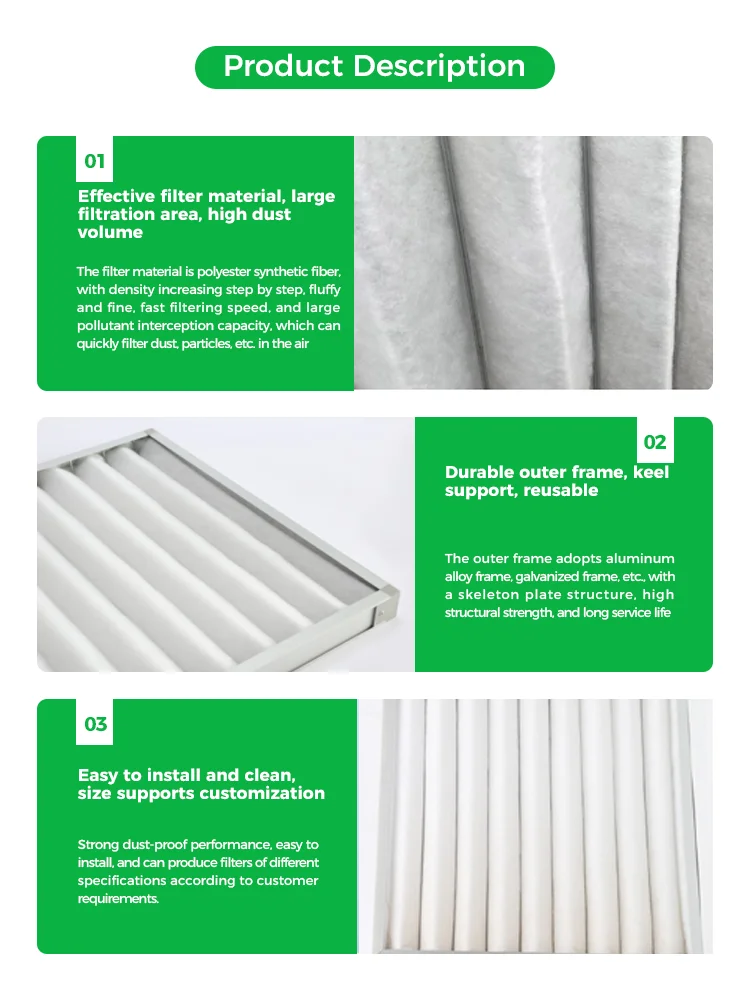 Product Description

01

Effective filter material, large filtration area, high dust volume

The filter material is polyester synthetic fiber, with density increasing step by step, fluffy and fine, fast filtering speed, and large pollutant interception capacity, which can quickly filter dust, particles, etc. in the air

02

Durable outer frame, keel support, reusable

The outer frame adopts aluminum alloy frame, galvanized frame, etc., with a skeleton plate structure, high structural strength, and long service life

03

Easy to install and clean, size supports customization

Strong dust-proof performance, easy to install, and can produce filters of different specifications according to customer requirements.