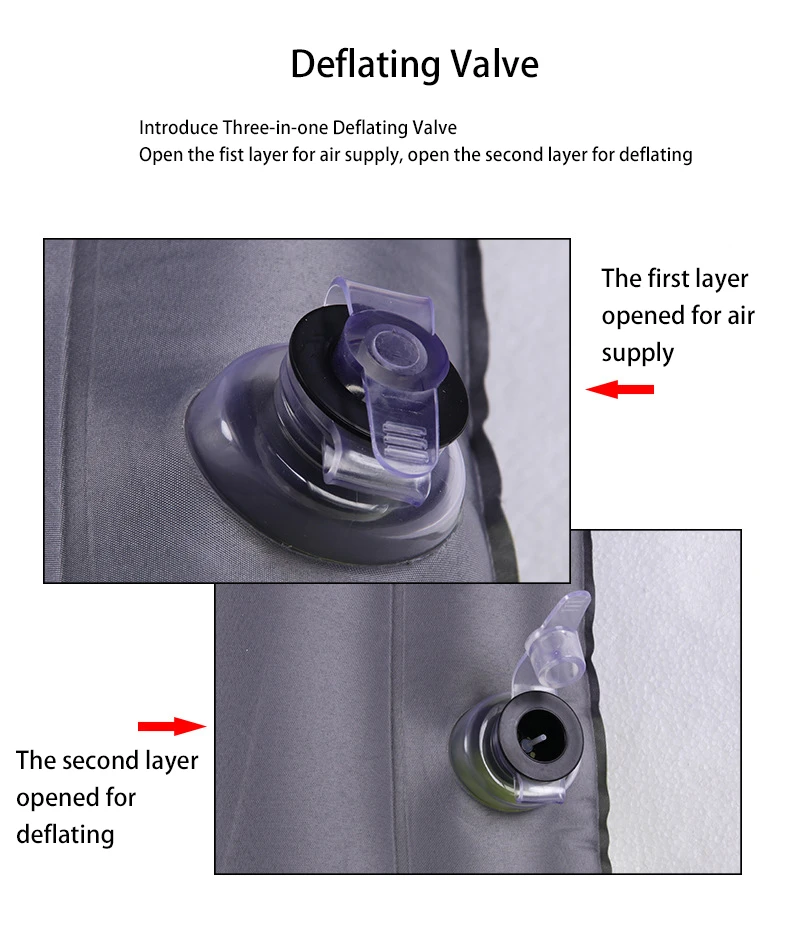 Deflating Valve

Introduce Three-in-one Deflating Valve
Open the fist layer for air supply, open the second layer for deflating

The first layer opened for air supply

The second layer opened for deflating