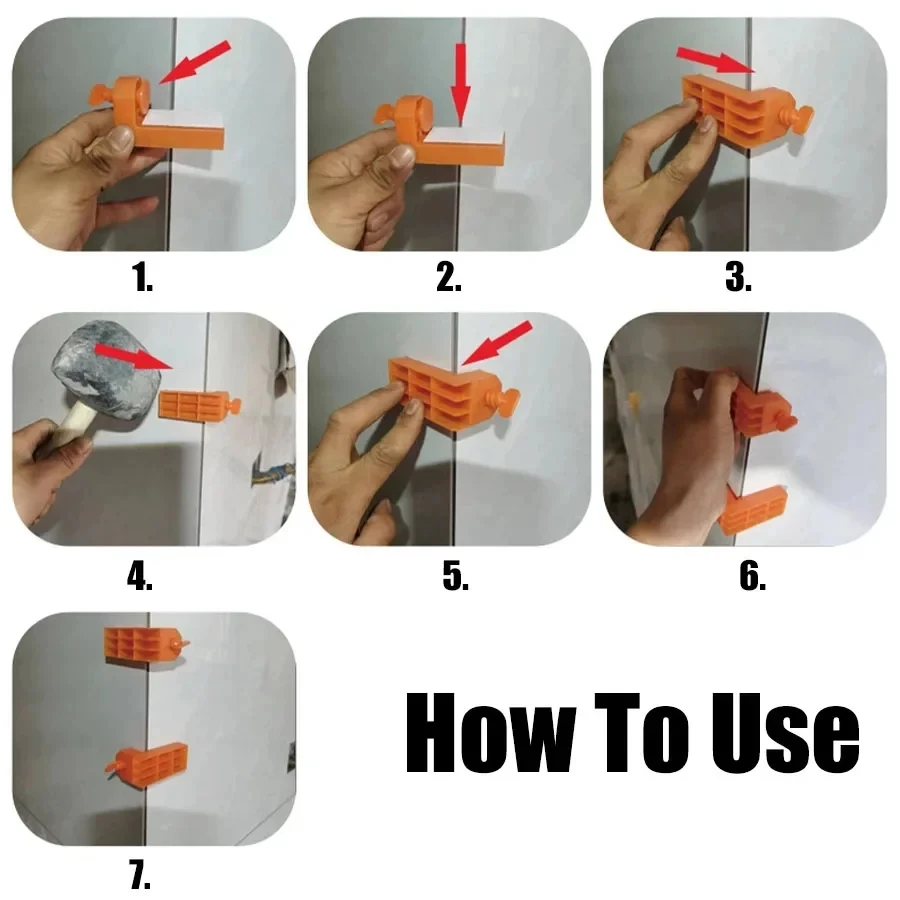 1.

2.

3.

4.

5.

6.

7.

How To Use