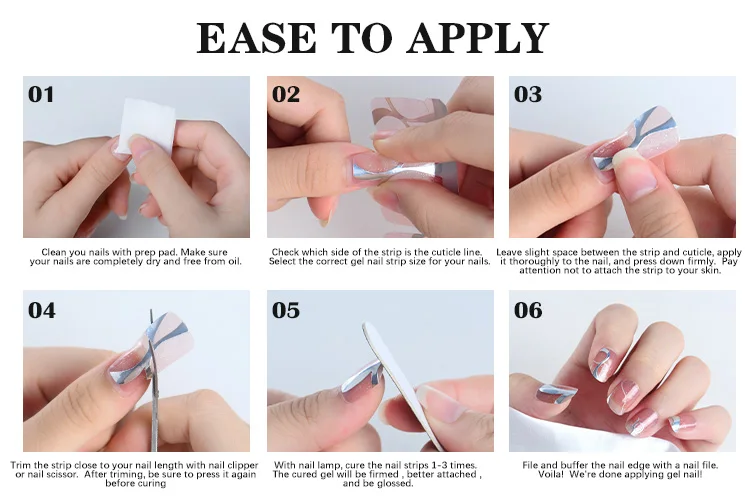 EASE TO APPLY

01

Clean you nails with prep pad. Make sure your nails are completely dry and free from oil.

02

Check which side of the strip is the cuticle line. Select the correct gel nail strip size for your nails.

03

Leave slight space between the strip and cuticle, apply it thoroughly to the nail, and press down firmly. Pay attention not to attach the strip to your skin.

04

Trim the strip close to your nail length with nail clipper or nail scissor. After triming, be sure to press it again before curing

05

With nail lamp, cure the nail strips 1-3 times. The cured gel will be firmed , better attached , and be glossed.

06

File and buffer the nail edge with a nail file. Voila! We're done applying gel nail!