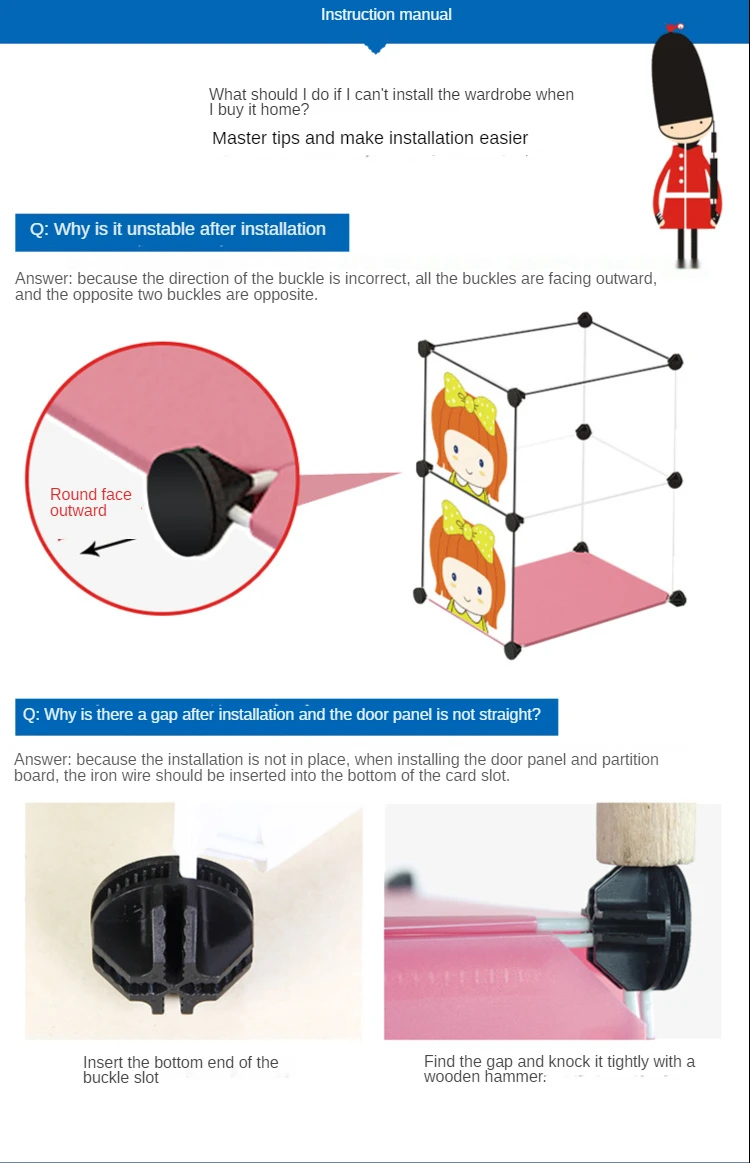 Instruction manual

What should I do if I can't install the wardrobe when I buy it home?

Master tips and make installation easier

Q: Why is it unstable after installation

Answer: because the direction of the buckle is incorrect, all the buckles are facing outward, and the opposite two buckles are opposite.

Round face outward

Q: Why is there a gap after installation and the door panel is not straight?

Answer: because the installation is not in place, when installing the door panel and partition board, the iron wire should be inserted into the bottom of the card slot.

Insert the bottom end of the buckle slot

Find the gap and knock it tightly with a wooden hammer.