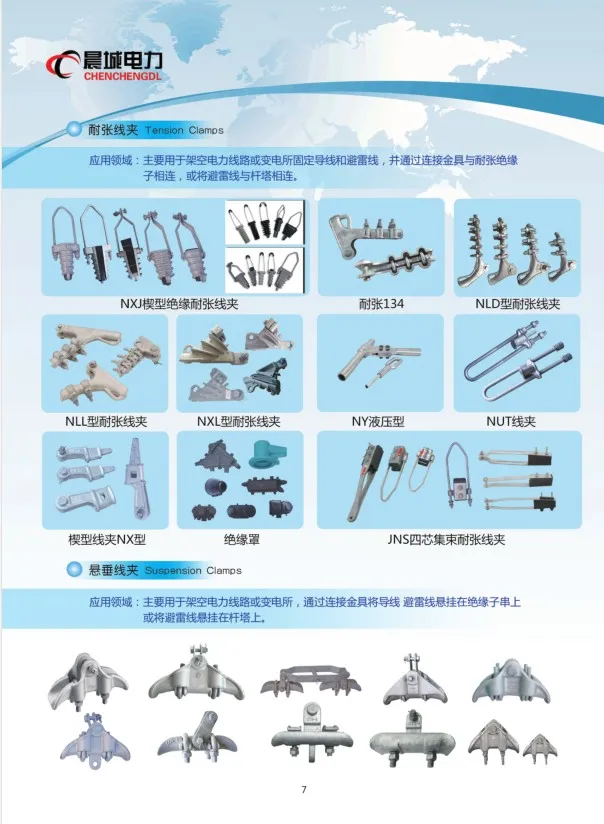 晨城电力
CHENCHENGDL

耐张线夹 Tension Clamps

应用领域：主要用于架空电力线路或变电所固定导线和避雷线，并通过连接金具与耐张绝缘子相连，或将避雷线与杆塔相连。

NXJ楔型绝缘耐张线夹

耐张134

NLD型耐张线夹

NLL型耐张线夹

NXL型耐张线夹

NY液压型

NUT线夹

楔型线夹NX型

绝缘罩

JNS四芯集束耐张线夹

悬垂线夹 Suspension Clamps

应用领域：主要用于架空电力线路或变电所，通过连接金具将导线 避雷线悬挂在绝缘子串上或将避雷线悬挂在杆塔上。

7