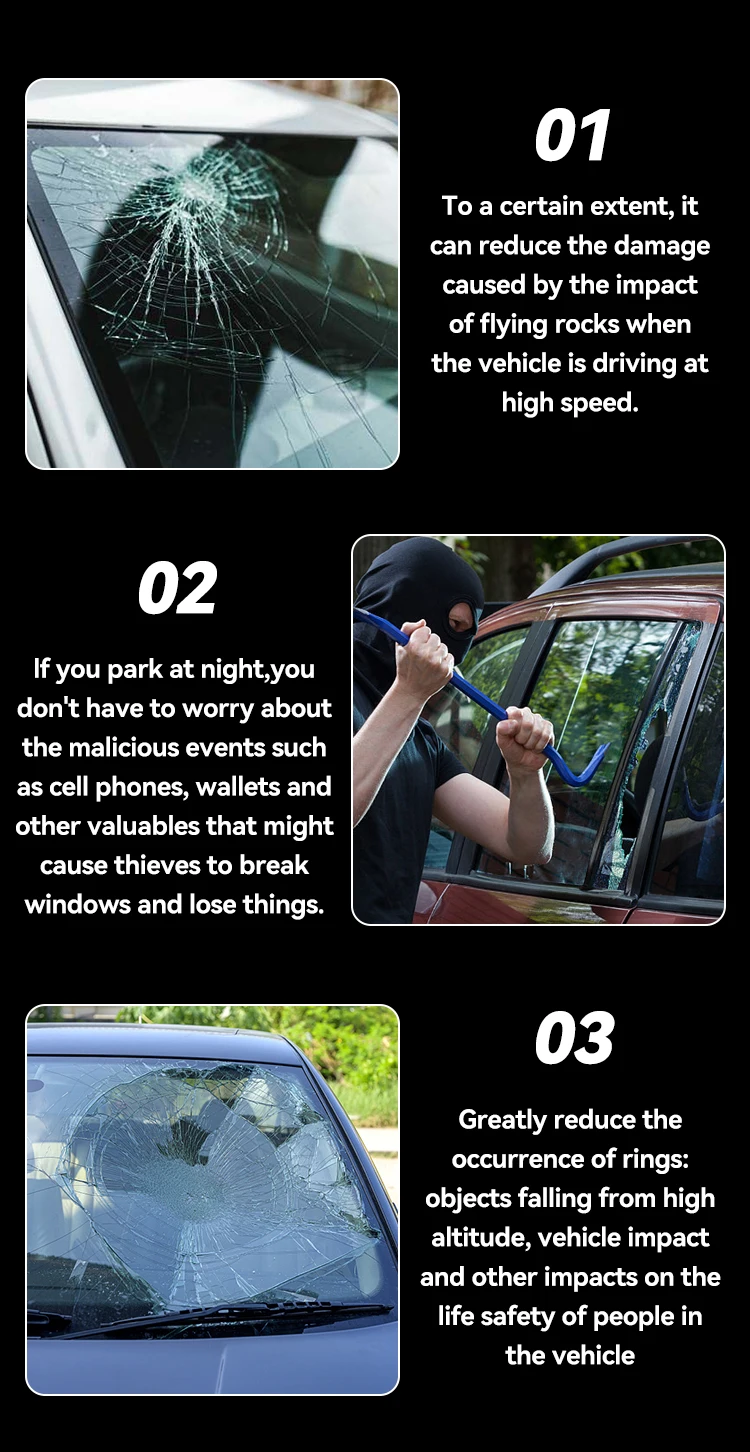 01

To a certain extent, it can reduce the damage caused by the impact of flying rocks when the vehicle is driving at high speed.

02

If you park at night,you don't have to worry about the malicious events such as cell phones, wallets and other valuables that might cause thieves to break windows and lose things.

03

Greatly reduce the occurrence of rings: objects falling from high altitude, vehicle impact and other impacts on the life safety of people in the vehicle