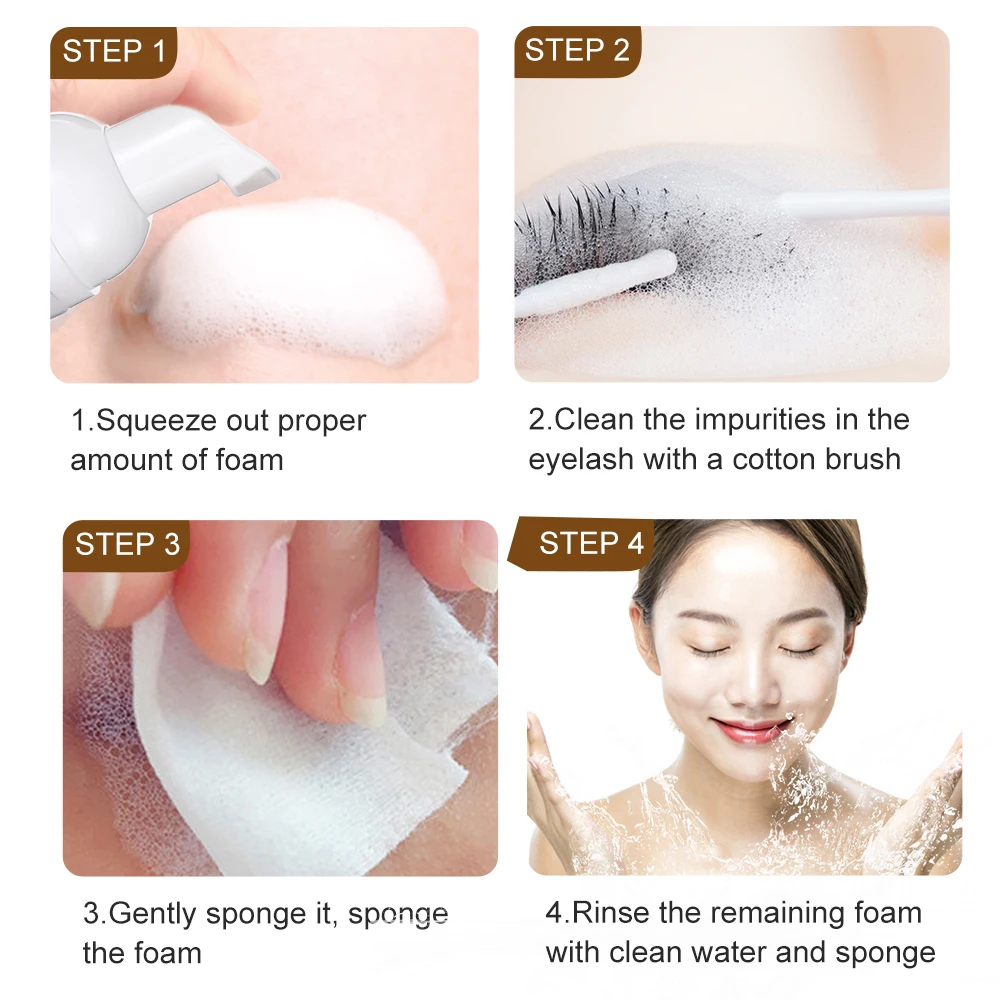 STEP 1

1.Squeeze out proper amount of foam

STEP 2

2.Clean the impurities in the eyelash with a cotton brush

STEP 3

3.Gently sponge it, sponge the foam

STEP 4

4.Rinse the remaining foam with clean water and sponge