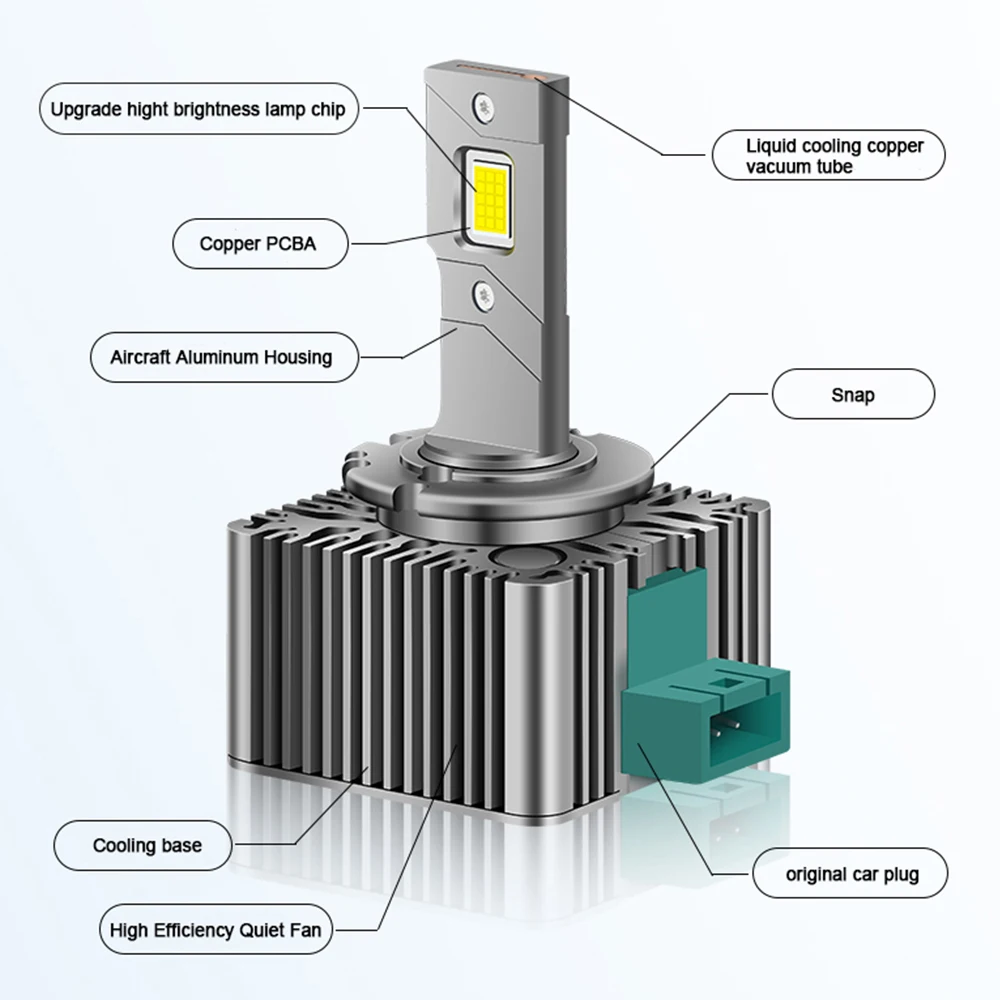 Upgrade hight brightness lamp chip

Liquid cooling copper vacuum tube

Copper PCBA

Aircraft Aluminum Housing

Snap

Cooling base

original car plug

High Efficiency Quiet Fan