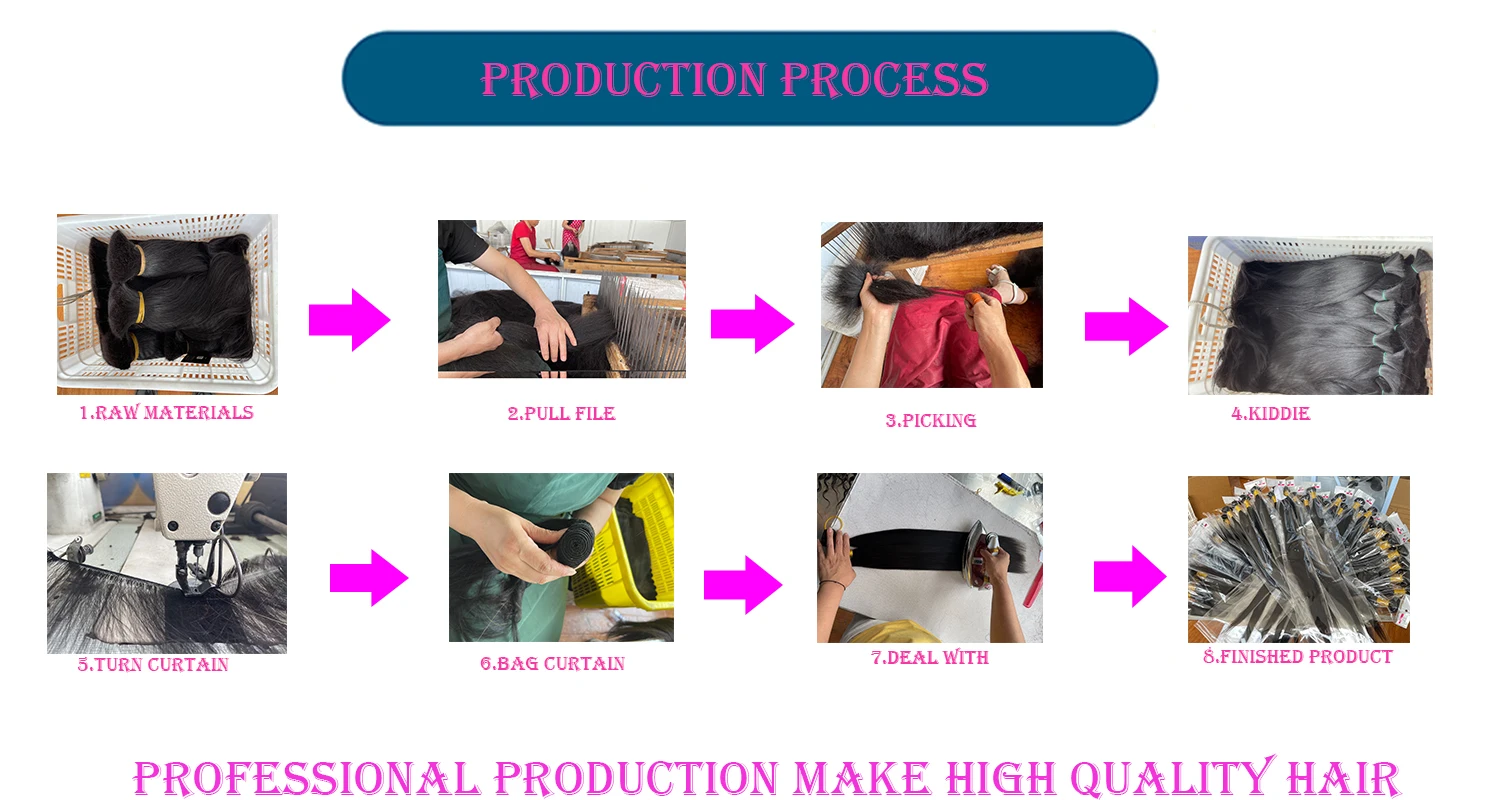 PRODUCTION PROCESS

1.RAW MATERIALS

2.PULL FILE

3.PICKING

4.KIDDIE

5.TURN CURTAIN

6.BAG CURTAIN

7.DEAL WITH

8.FINISHED PRODUCT

PROFESSIONAL PRODUCTION MAKE HIGH QUALITY HAIR