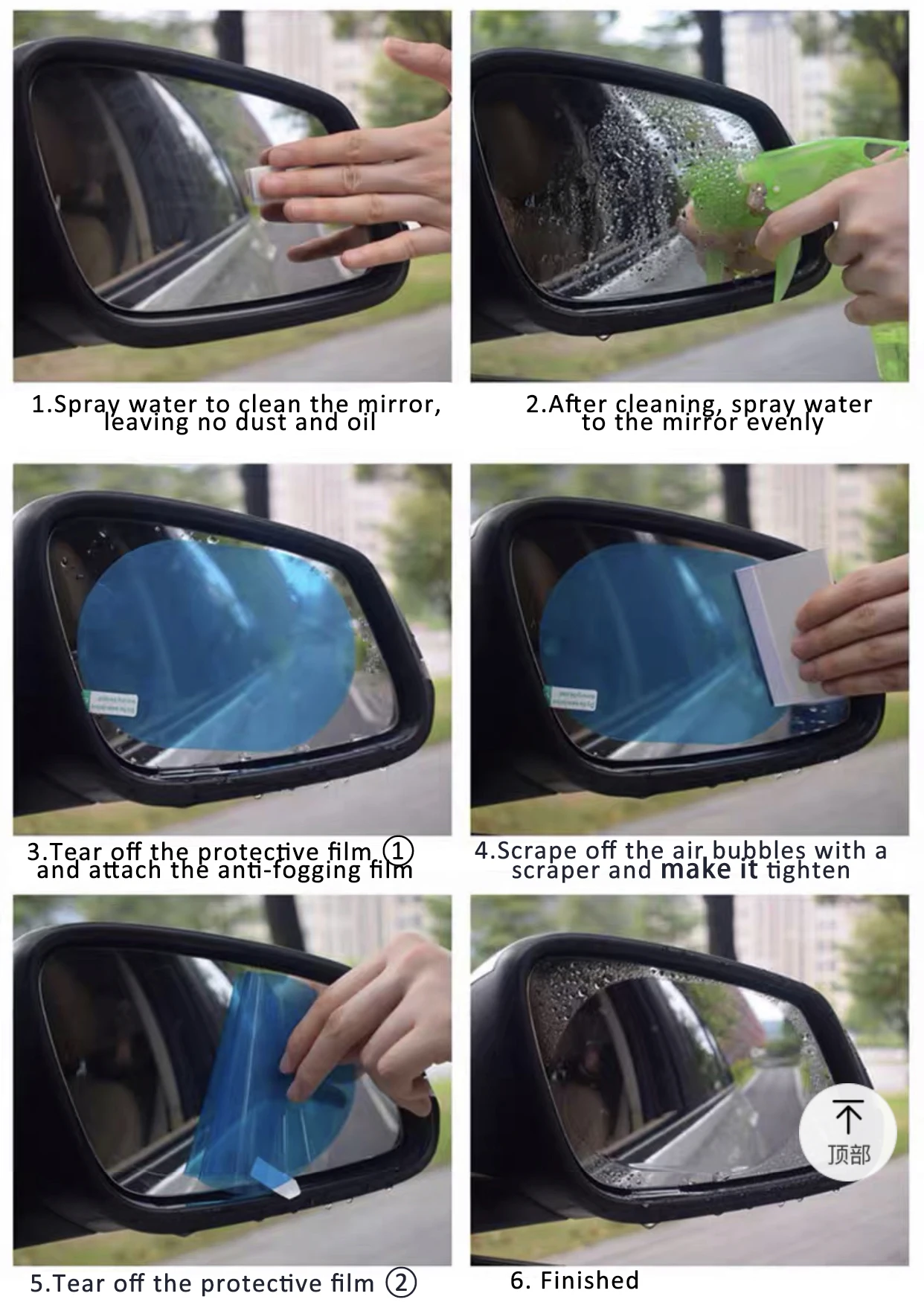 1.Spray water to clean the mirror, leaving no dust and oil

2.After cleaning, spray water to the mirror evenly

3.Tear off the protective film ① and attach the anti-fogging film

4.Scrape off the air bubbles with a scraper and make it tighten

5.Tear off the protective film ②

6. Finished

顶部