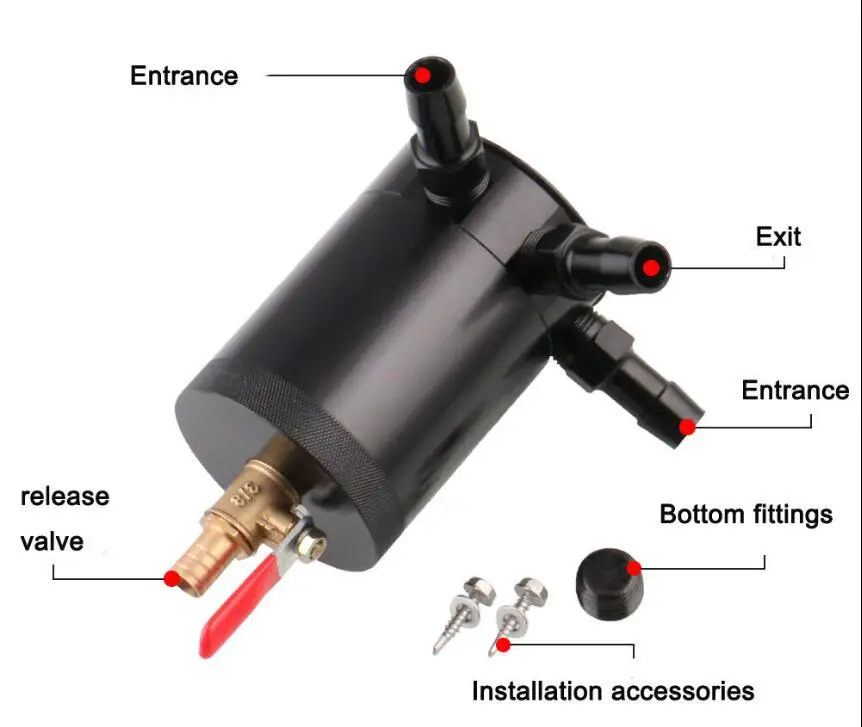 Entrance

Exit

Entrance

release valve

3/8

Bottom fittings

Installation accessories