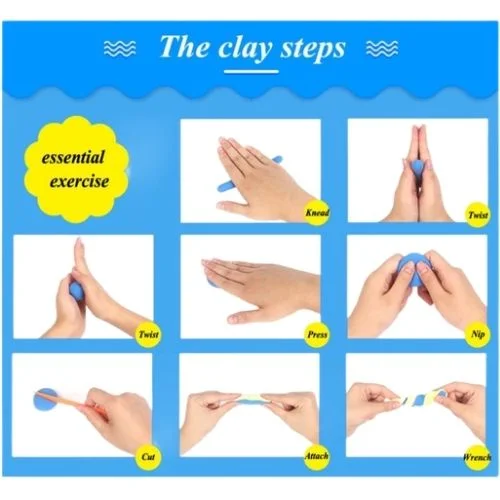 The clay steps

essential exercise

Knead

Twist

Twist

Press

Nip

Cut

Attach

Wrench